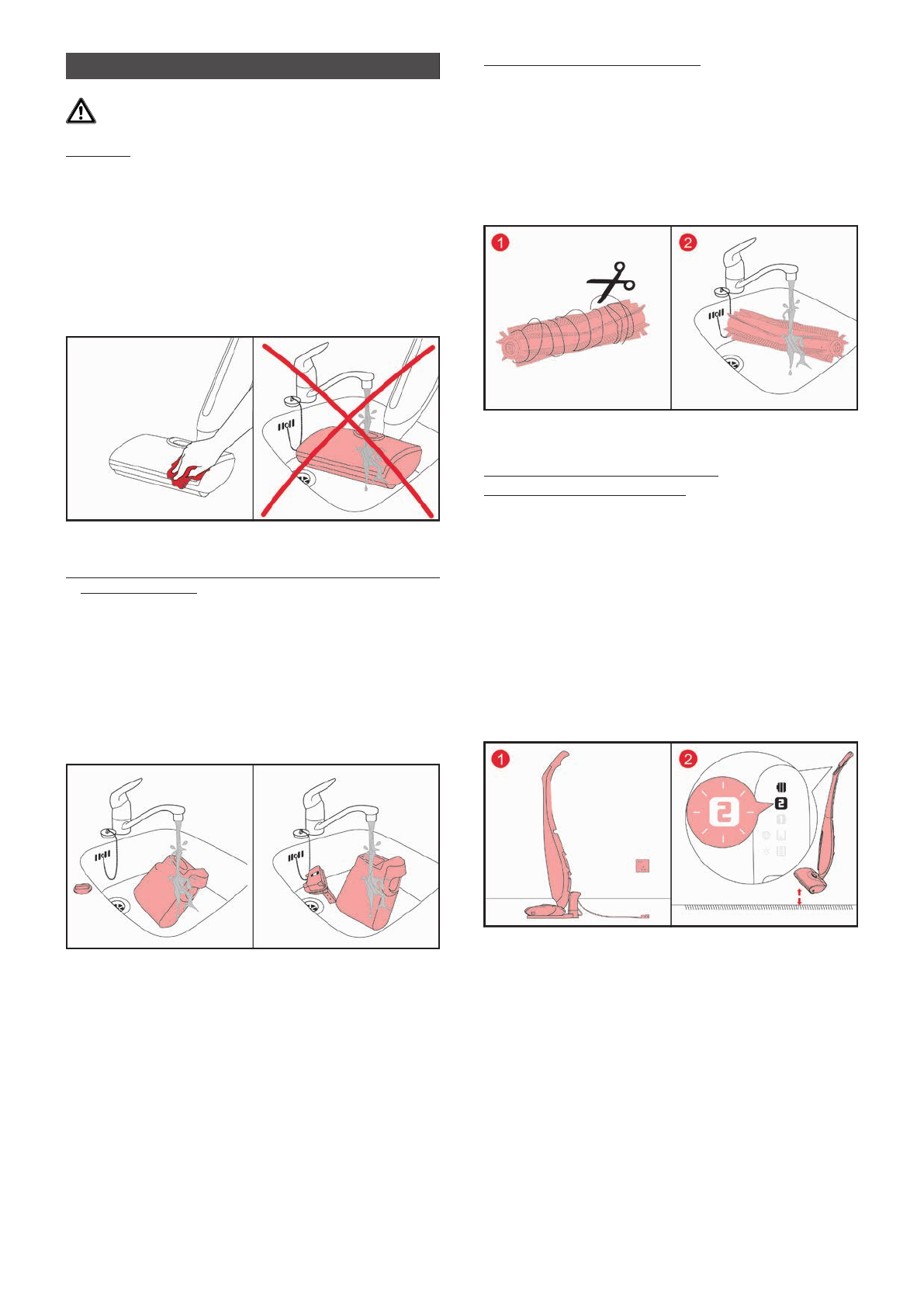 1

2

1

2

2