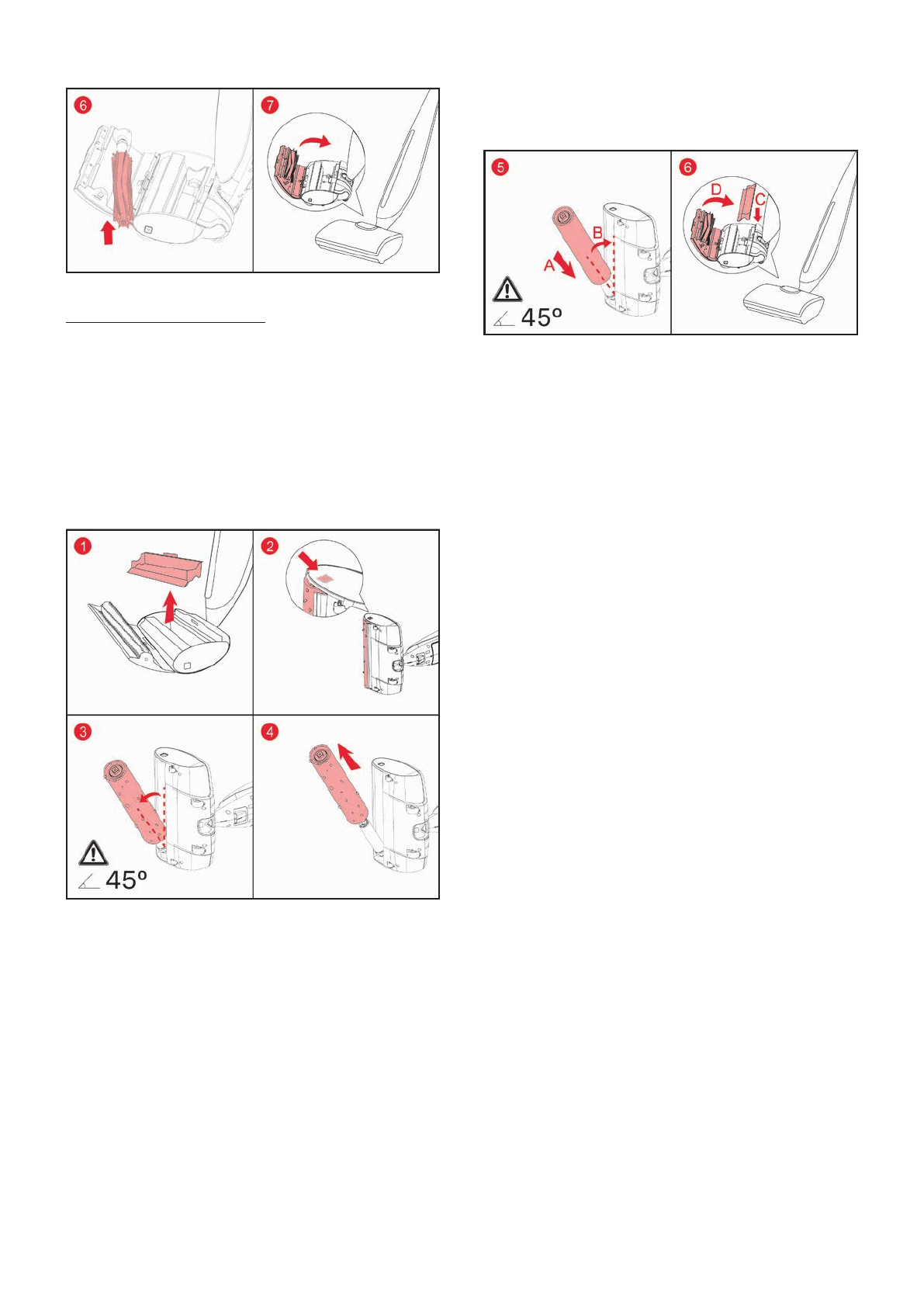 6

7

1

2

3

45º

4

5

A

B

45º

6

D

C