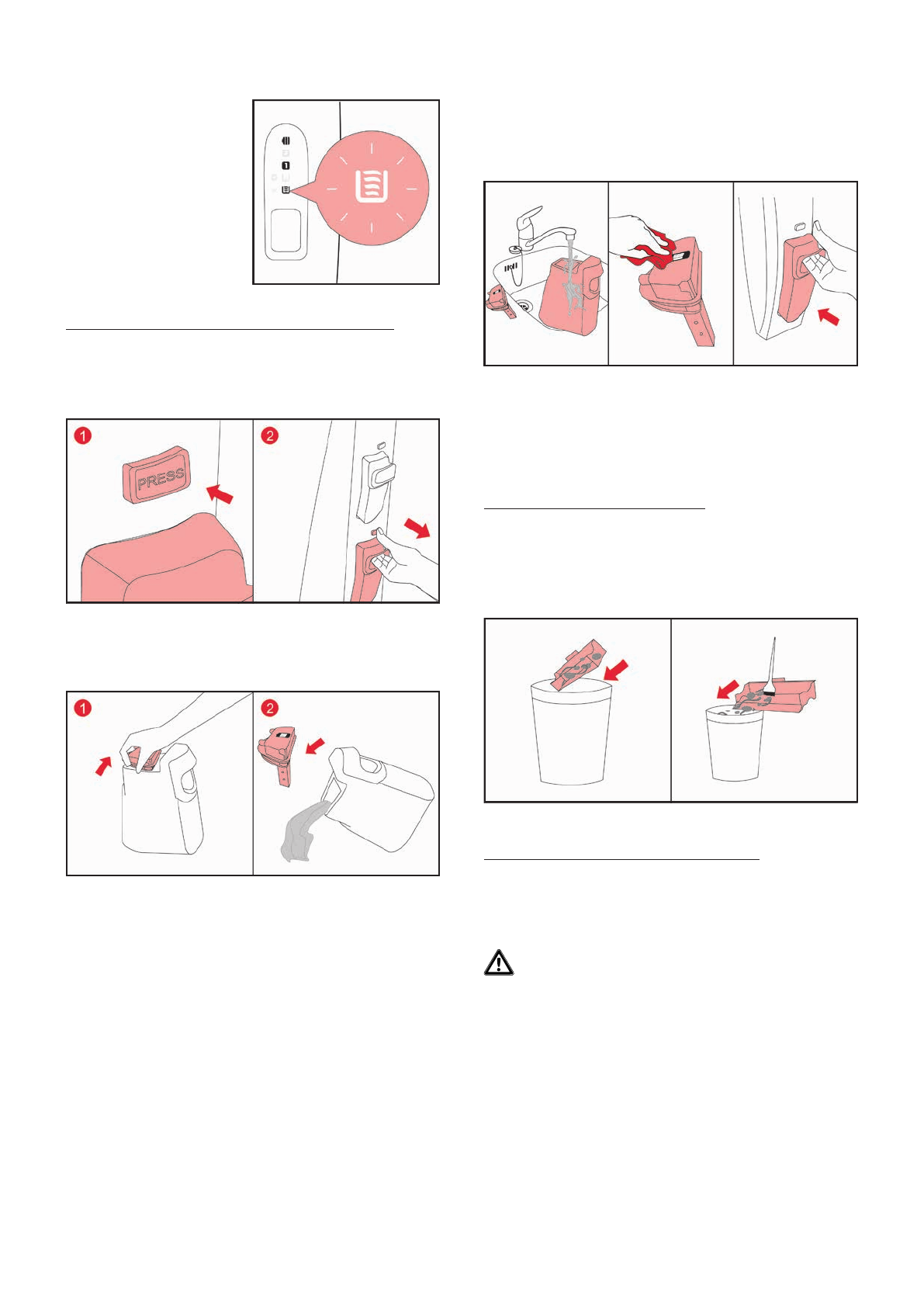 1

PRESS

2

1

2