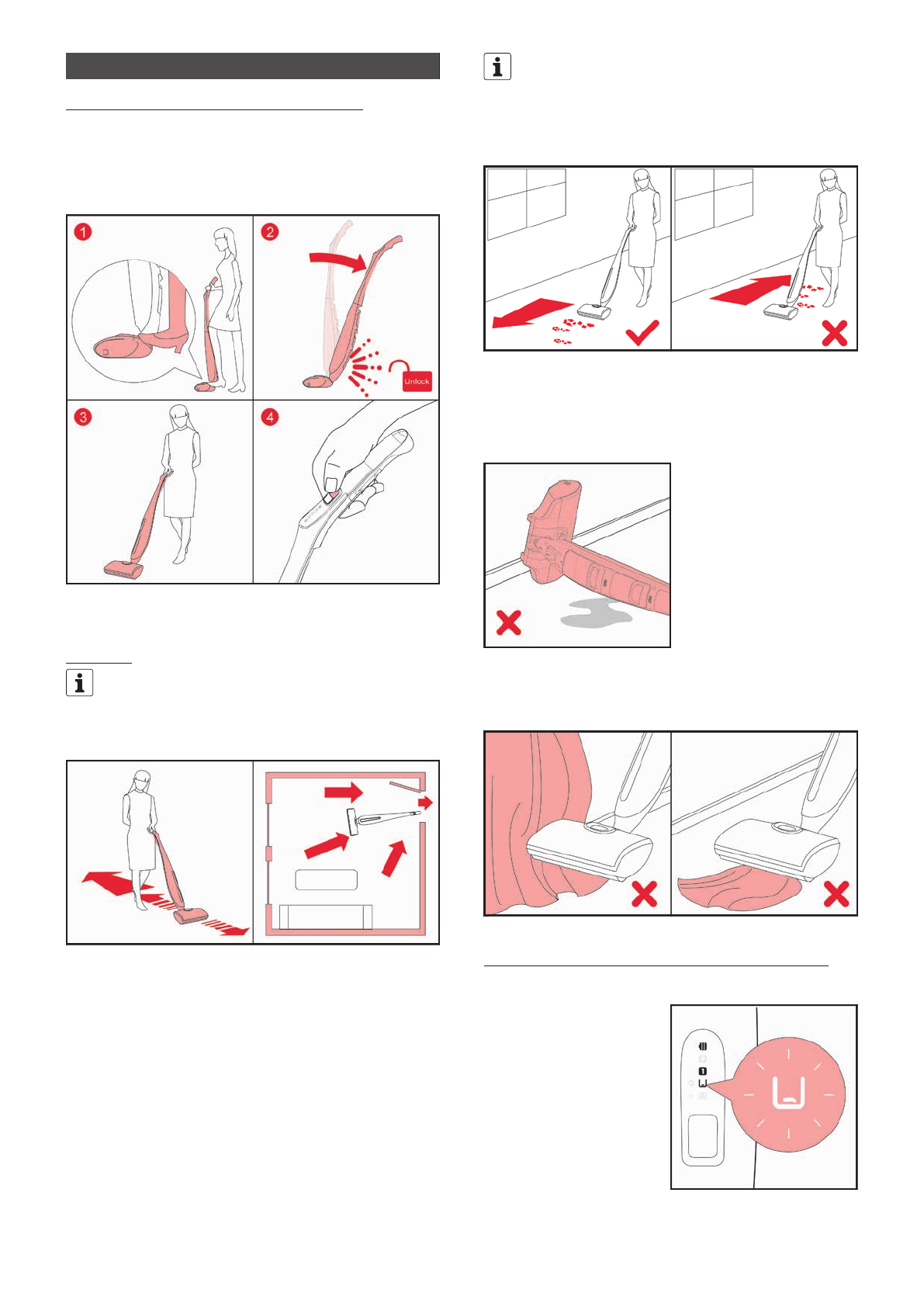 1

2

Unlock

3

4