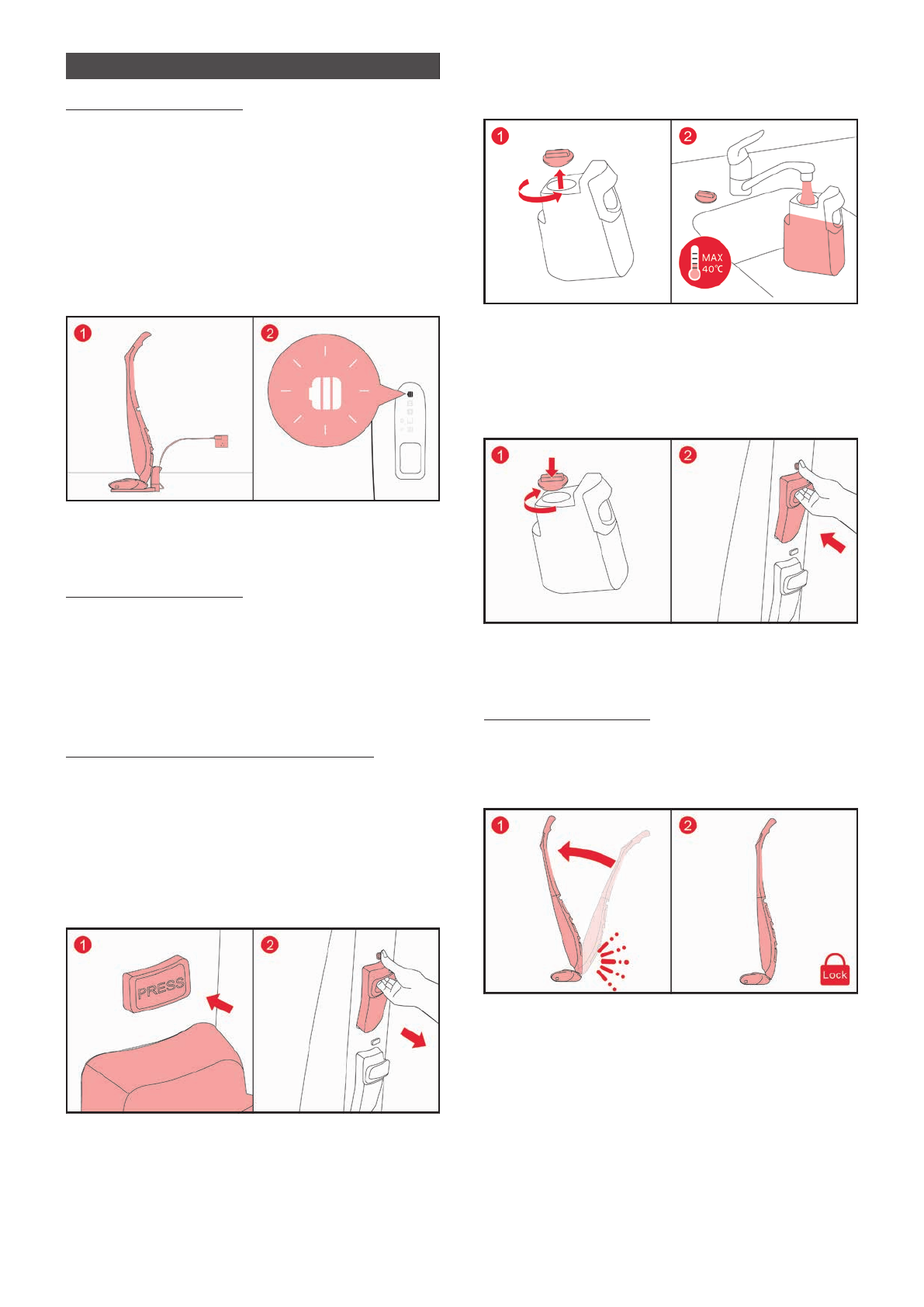 1

2

1

2

MAX 40℃

1

2

1

2

PRESS

1

2

1

2

Lock