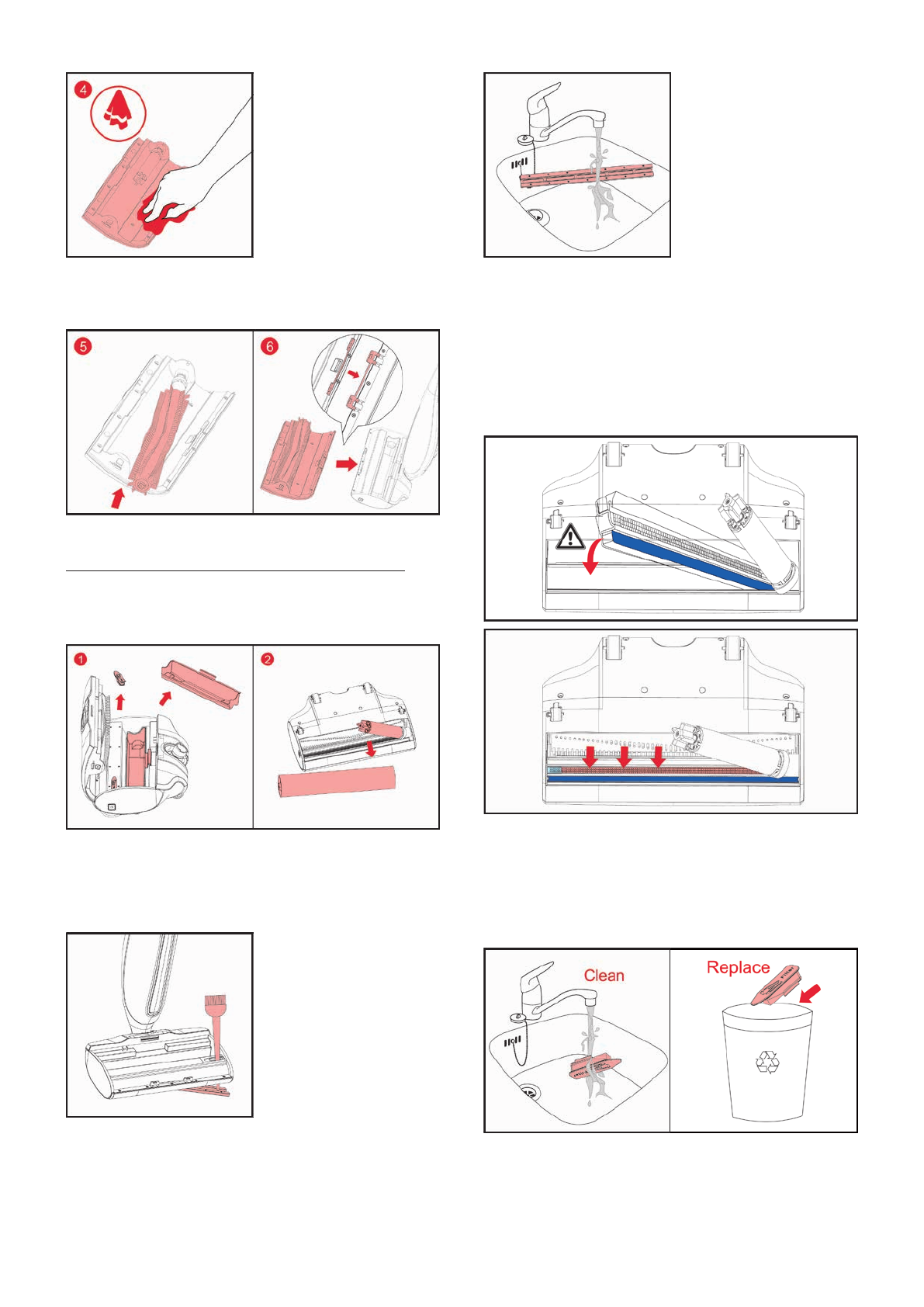 4

5

6

1

2

Clean

Replace