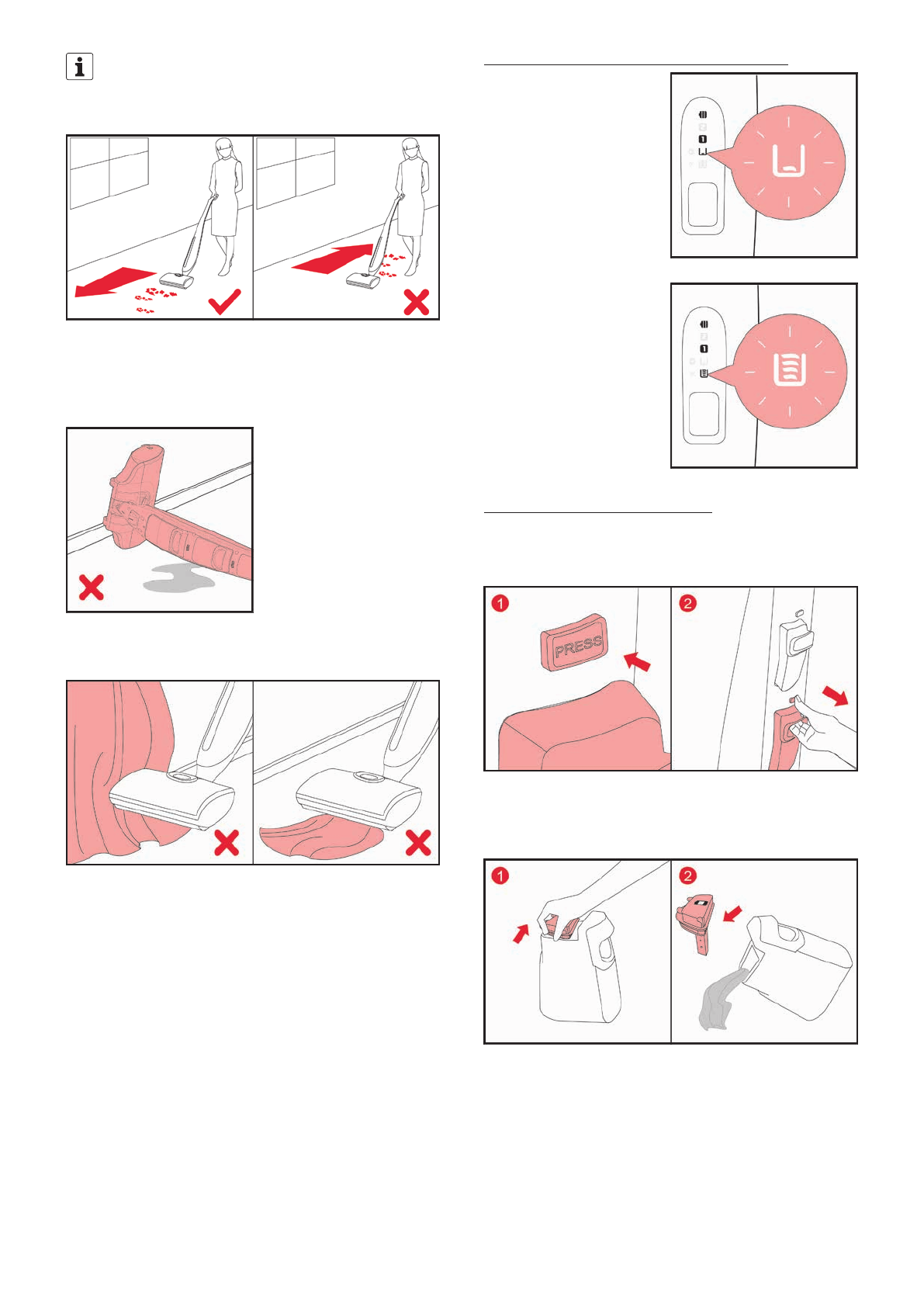 i

PRESS

1

2

1

2