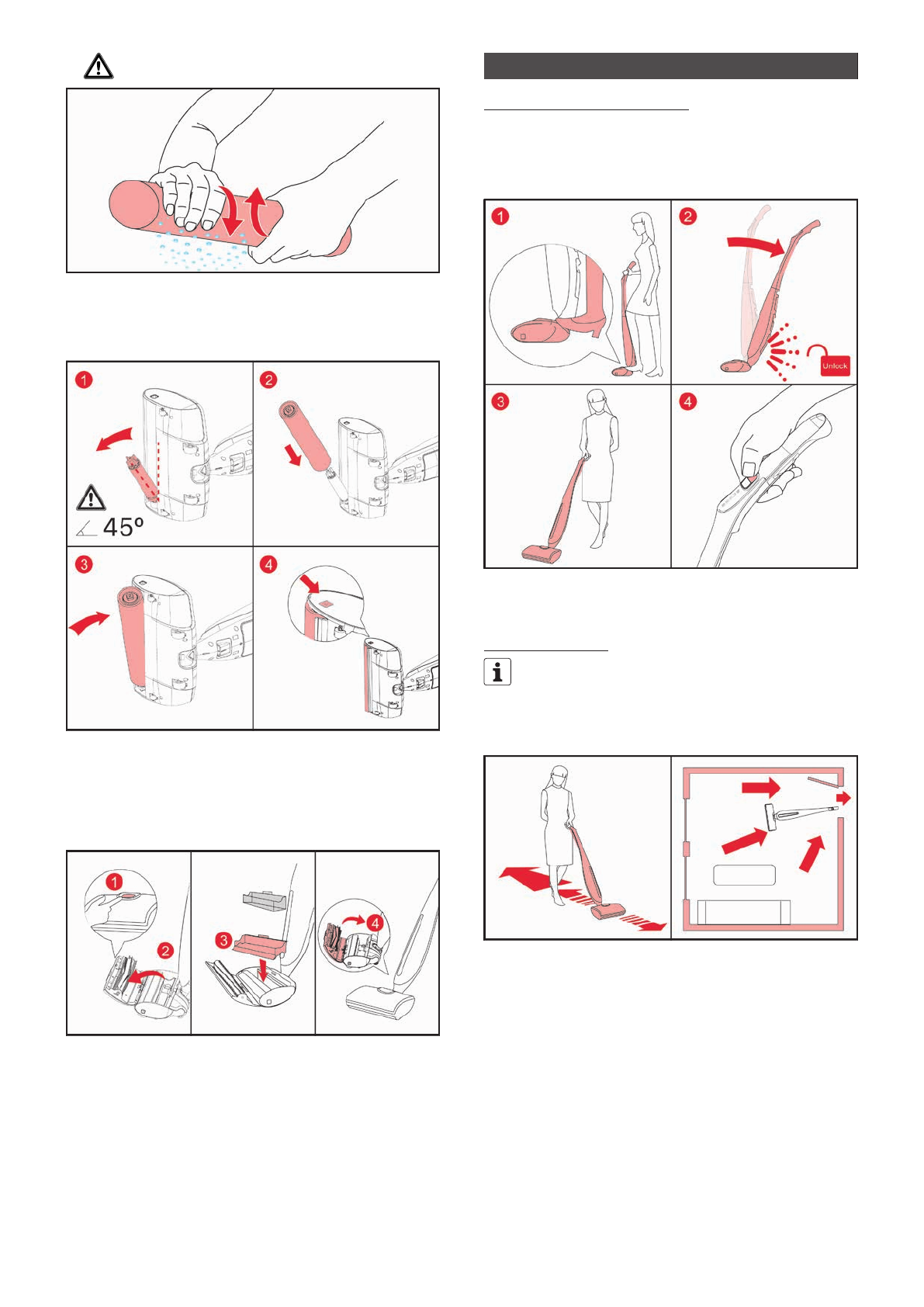 1

2

45º

3

4

1

2

3

4

1

2

Unlock

3

4