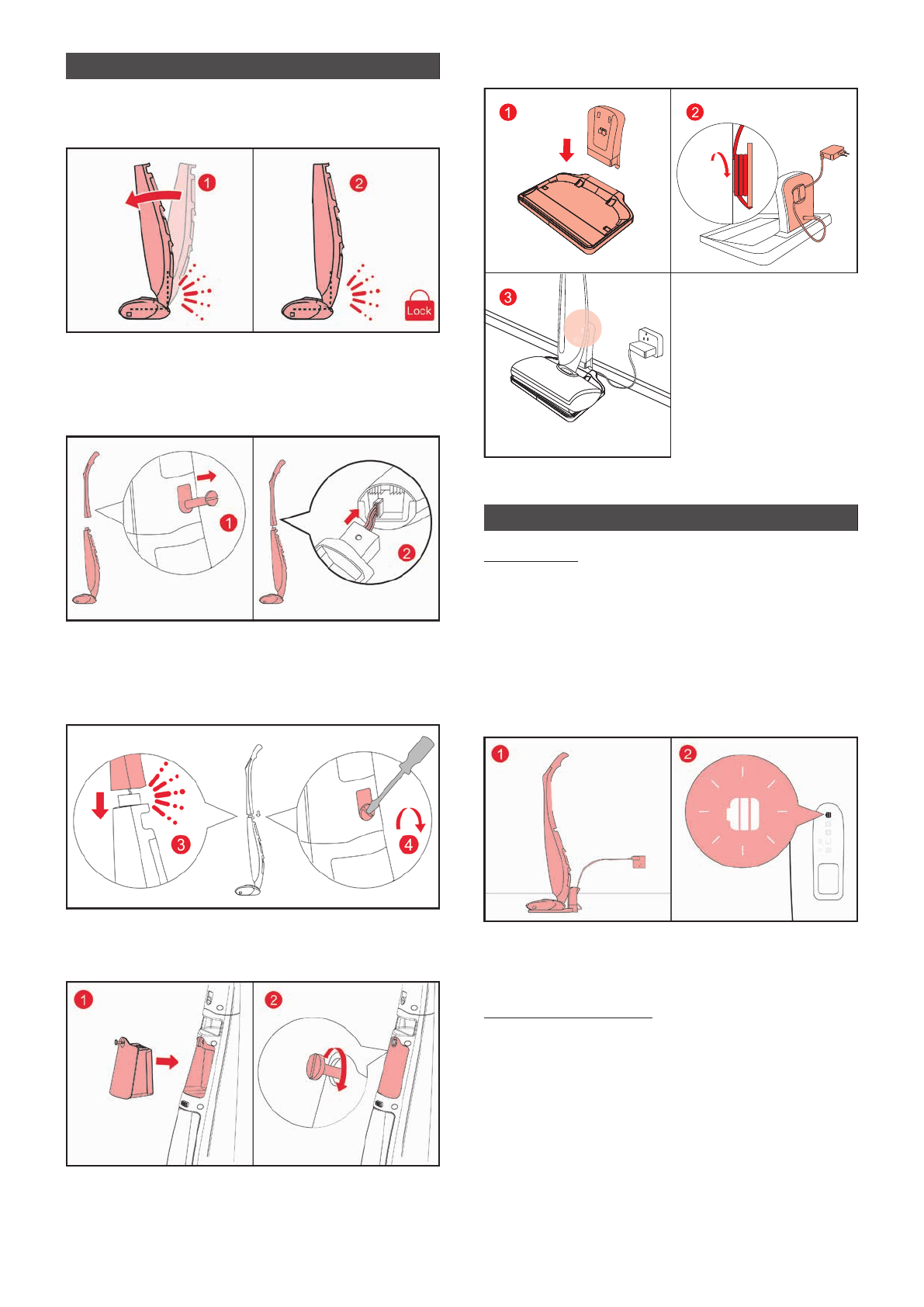 1

2

Lock

1

2

3

4

1

2

1

2

3

1

2