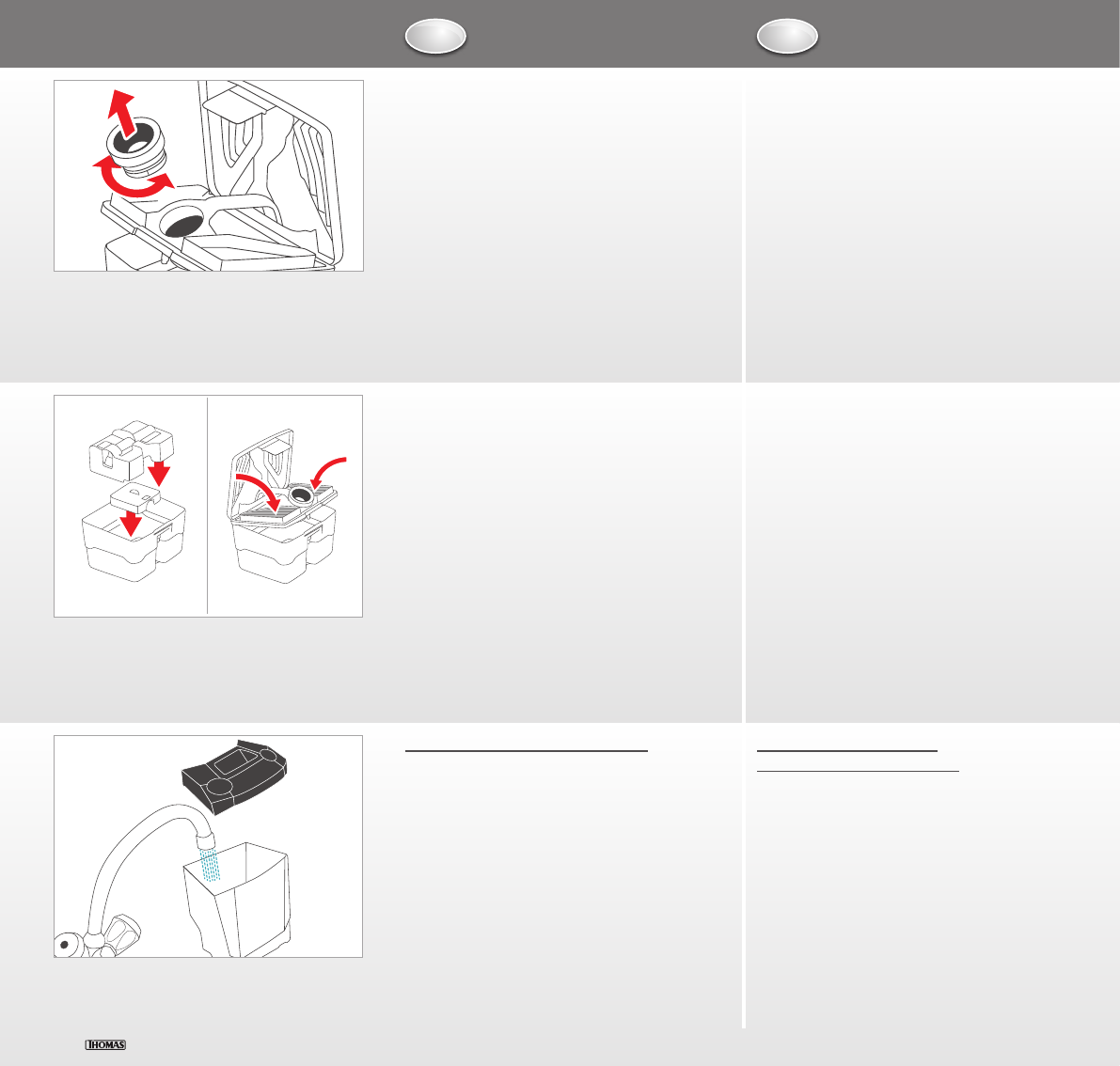 THOMAS