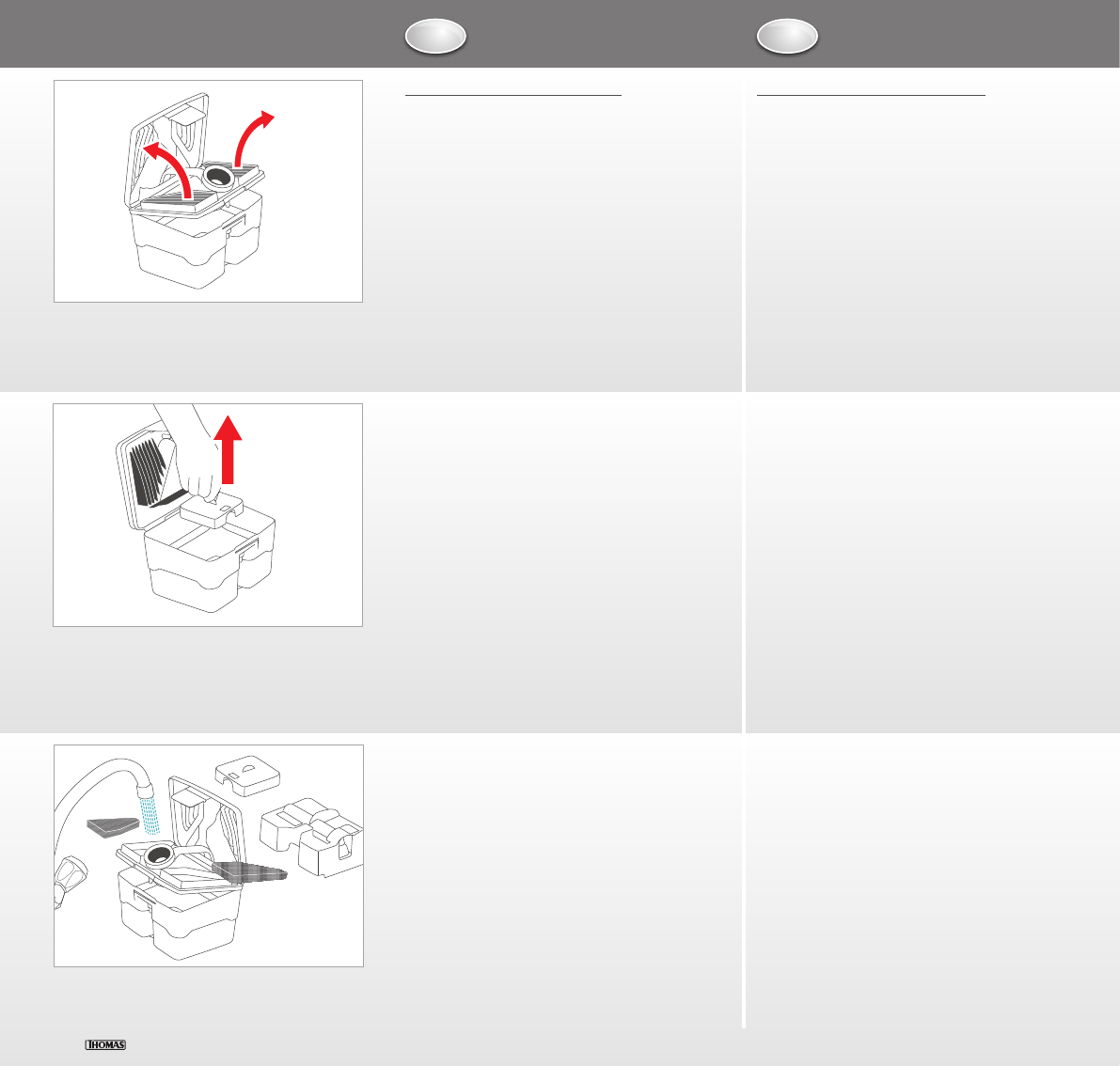 THOMAS