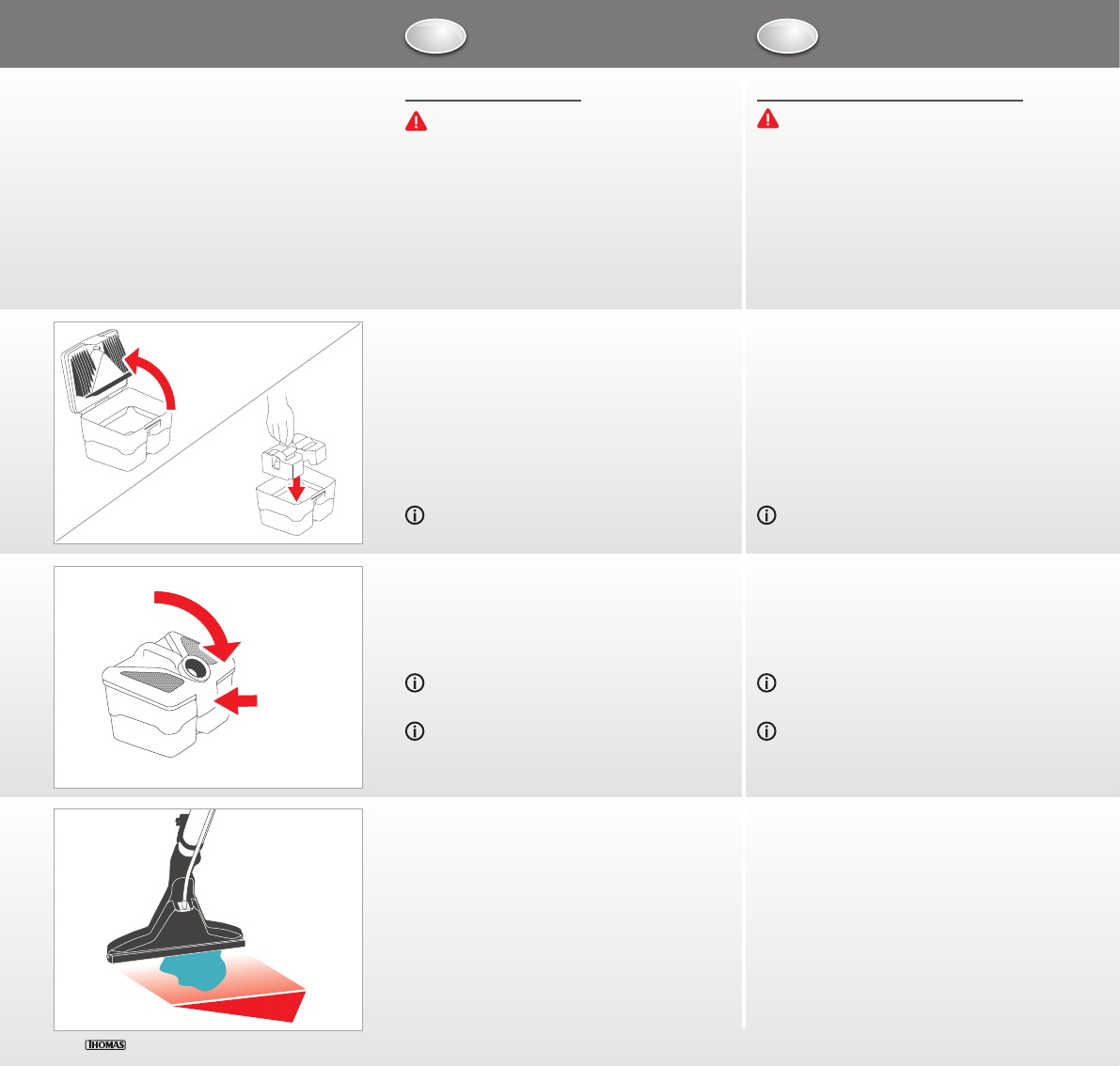 THOMAS