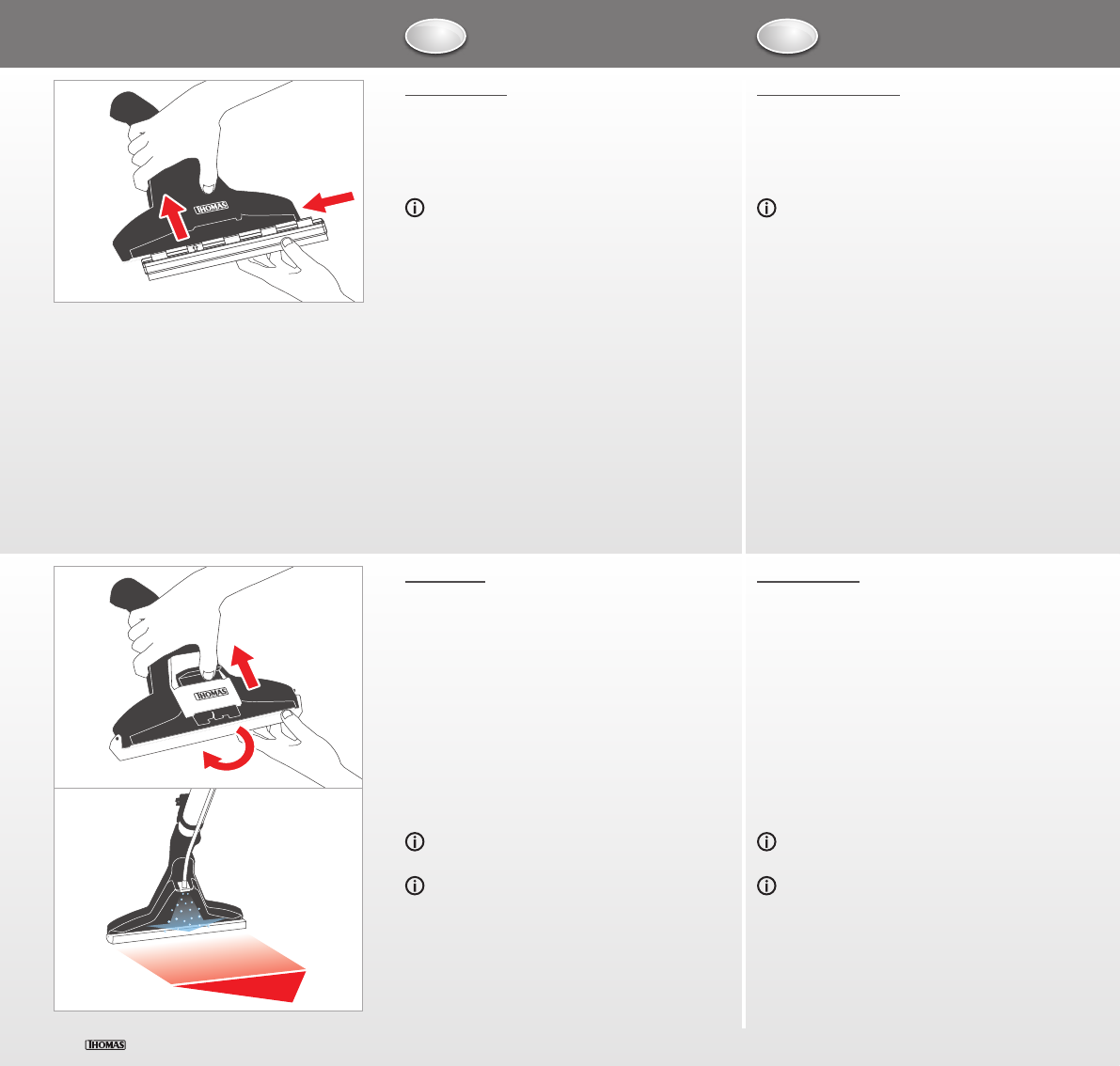 THOMAS

THOMAS

THOMAS