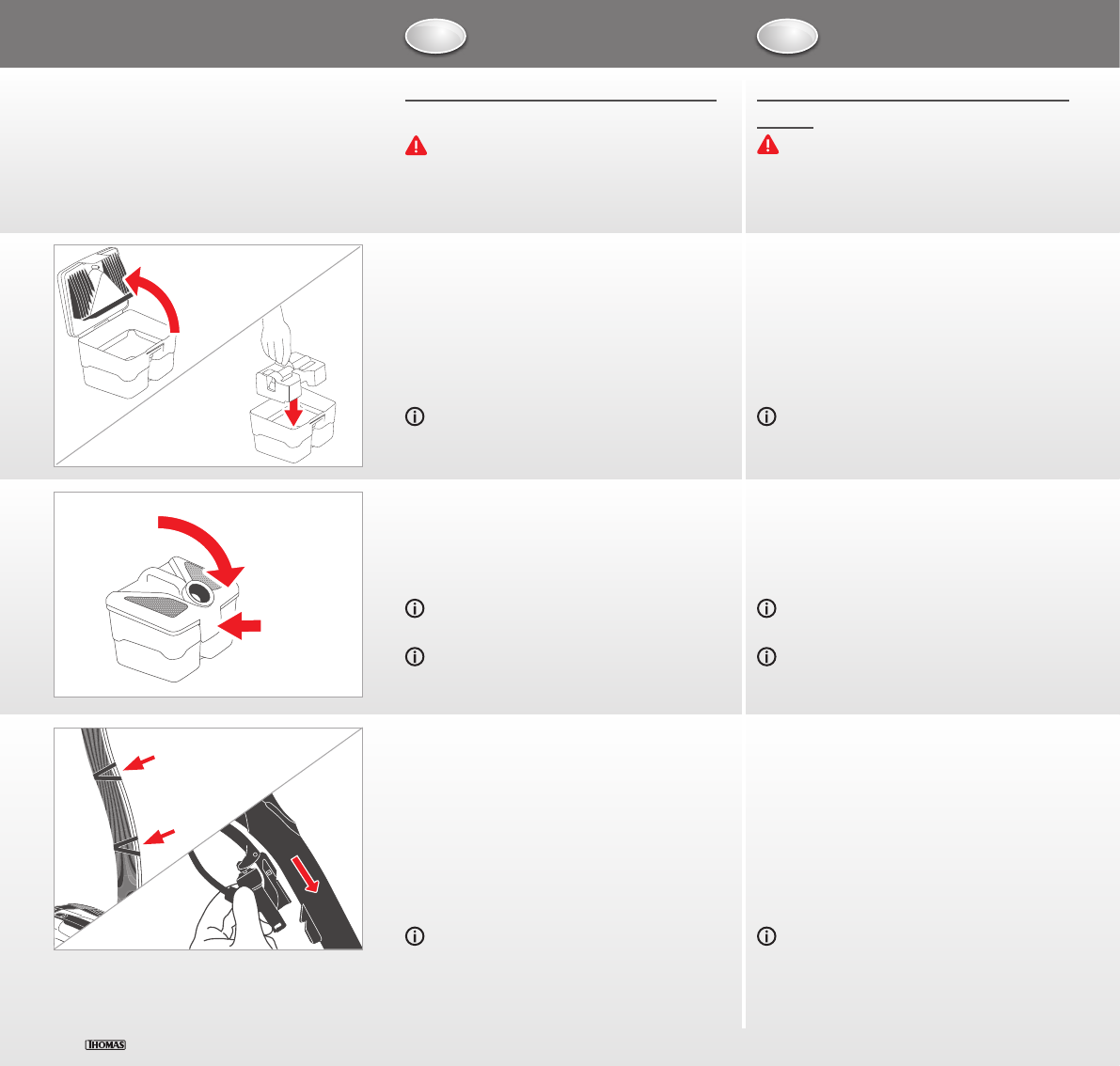 THOMAS