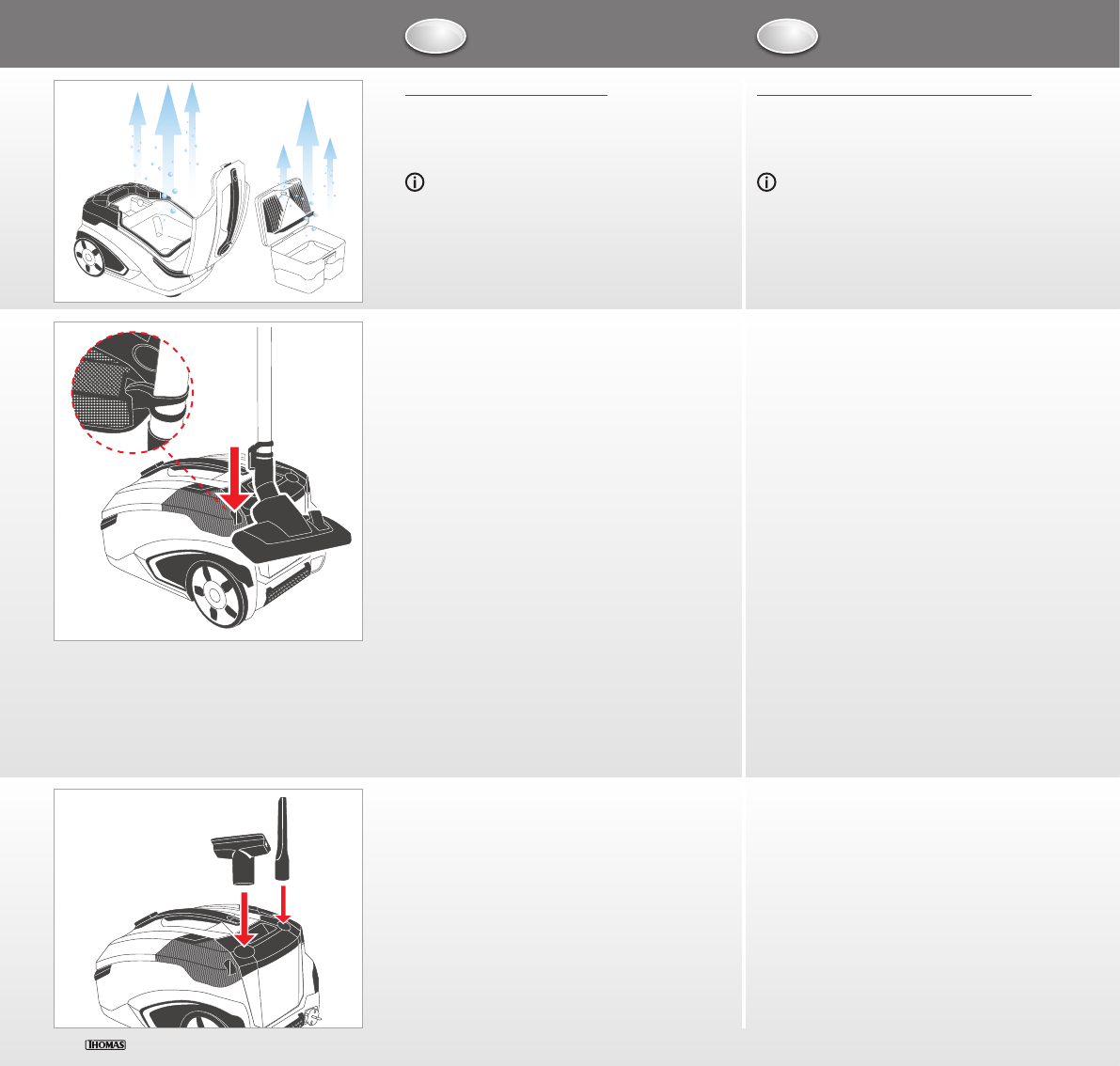 THOMAS