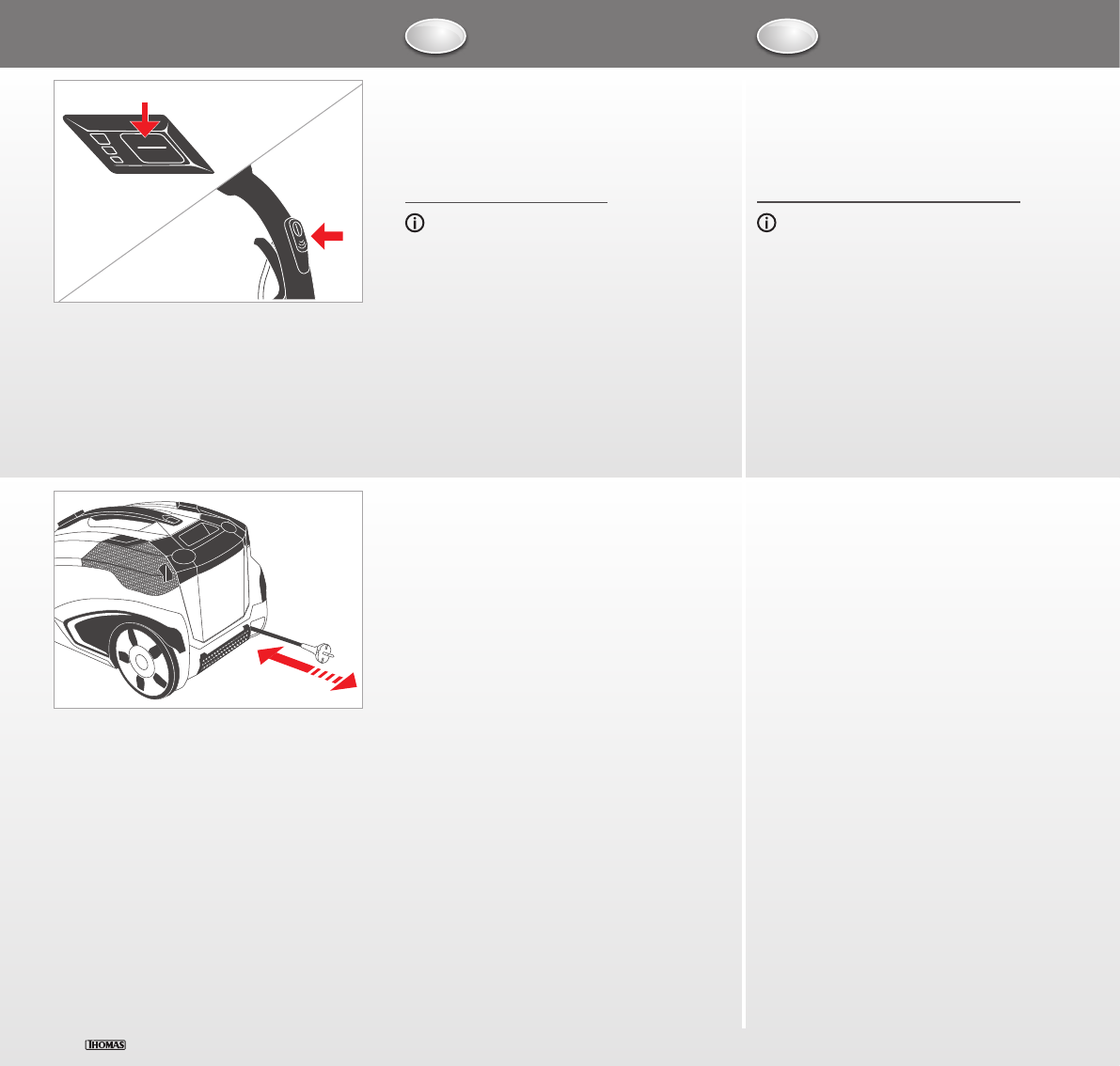 THOMAS