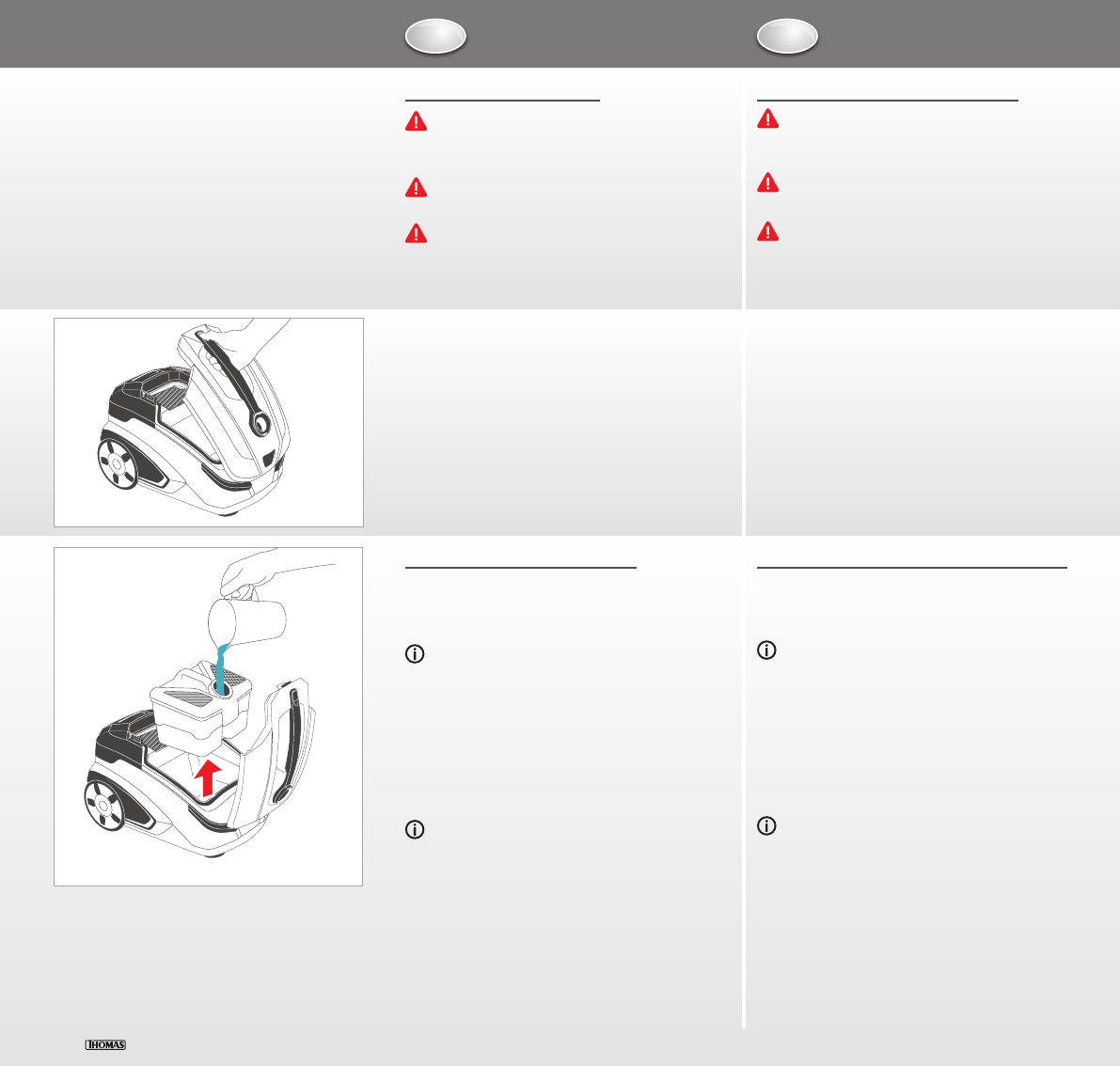 THOMAS