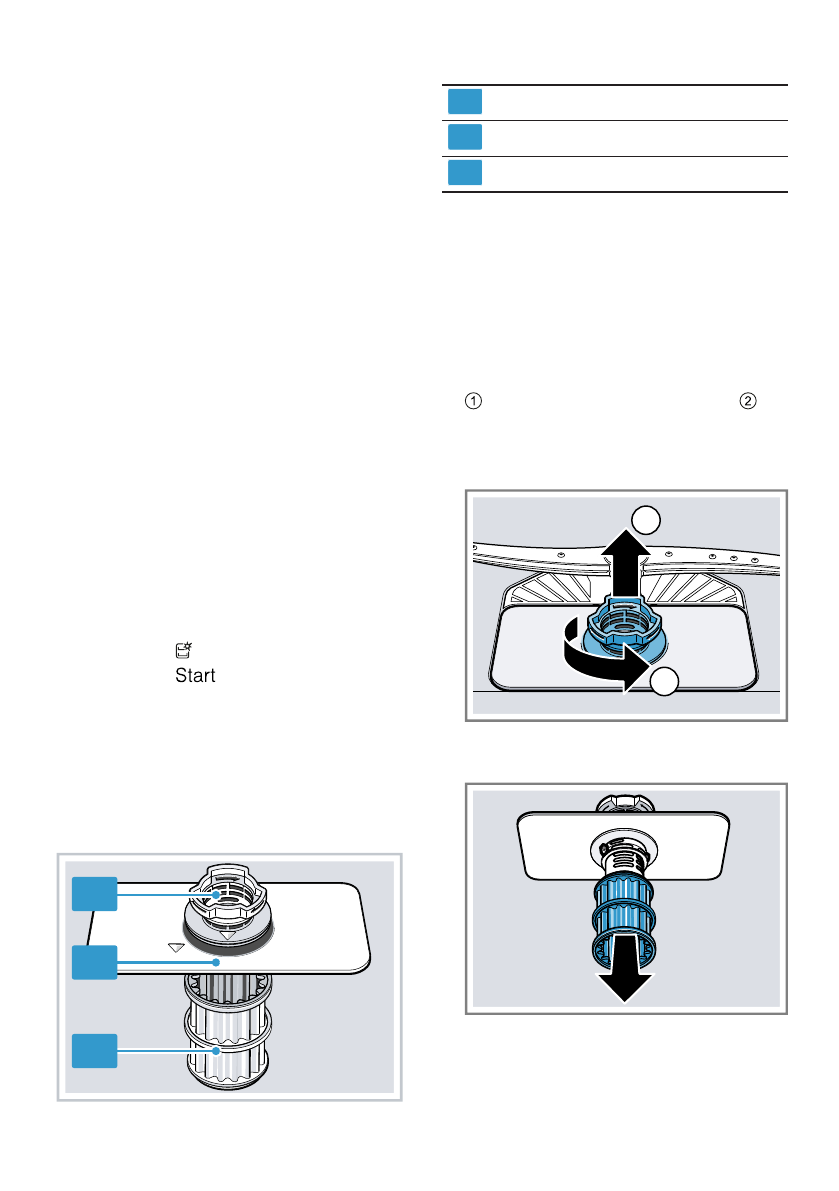 ①　②

Start