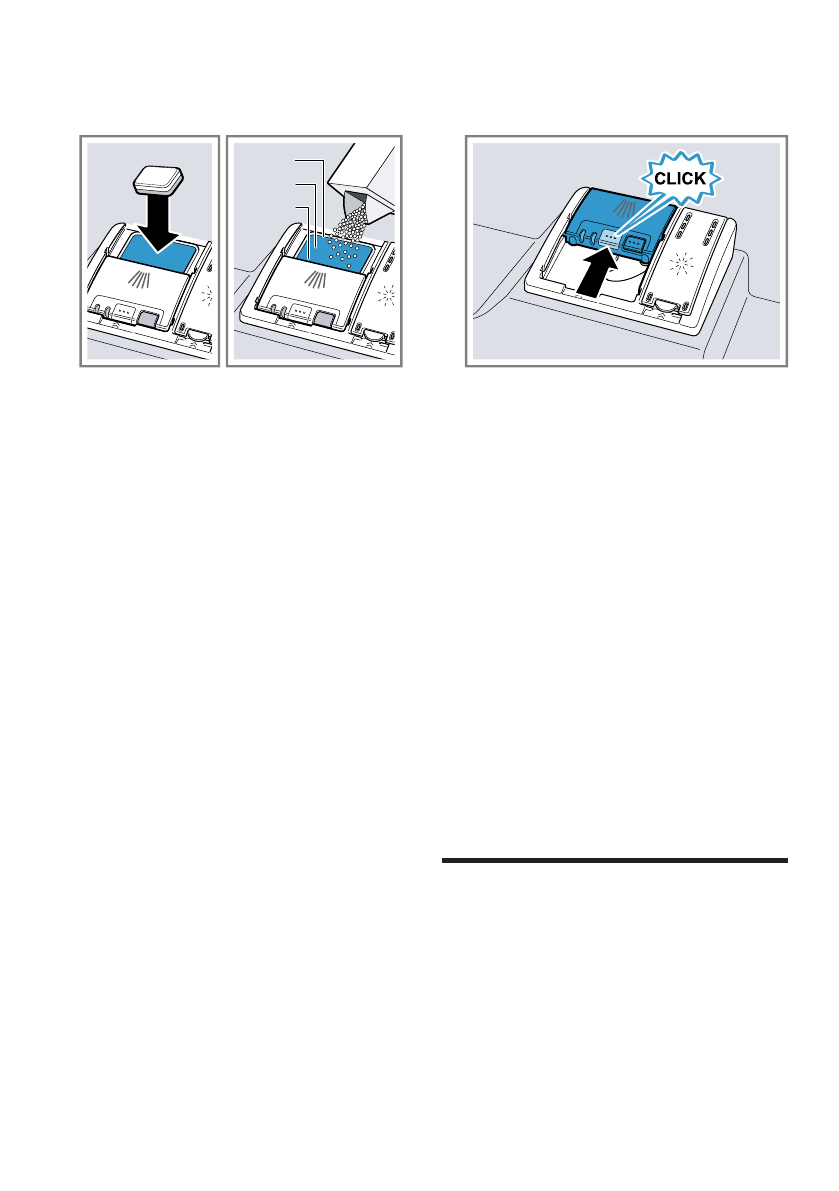 CLICK