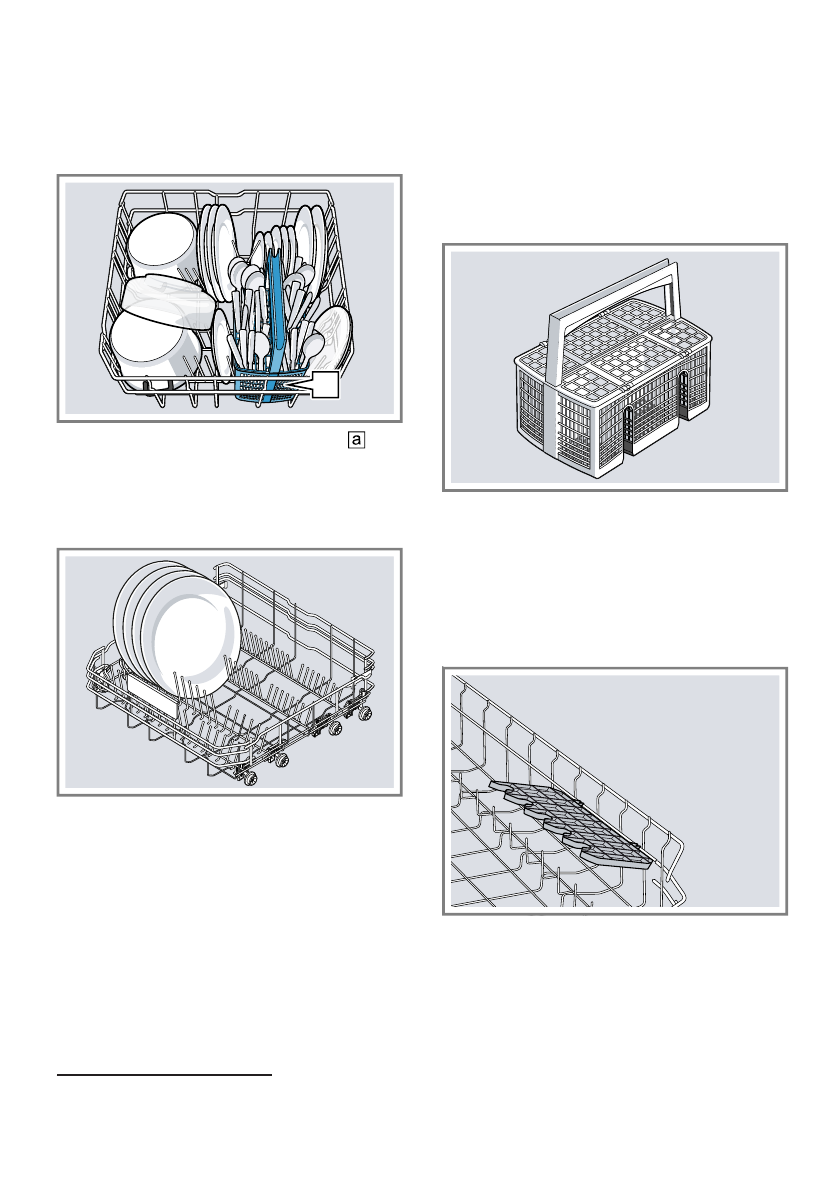 a