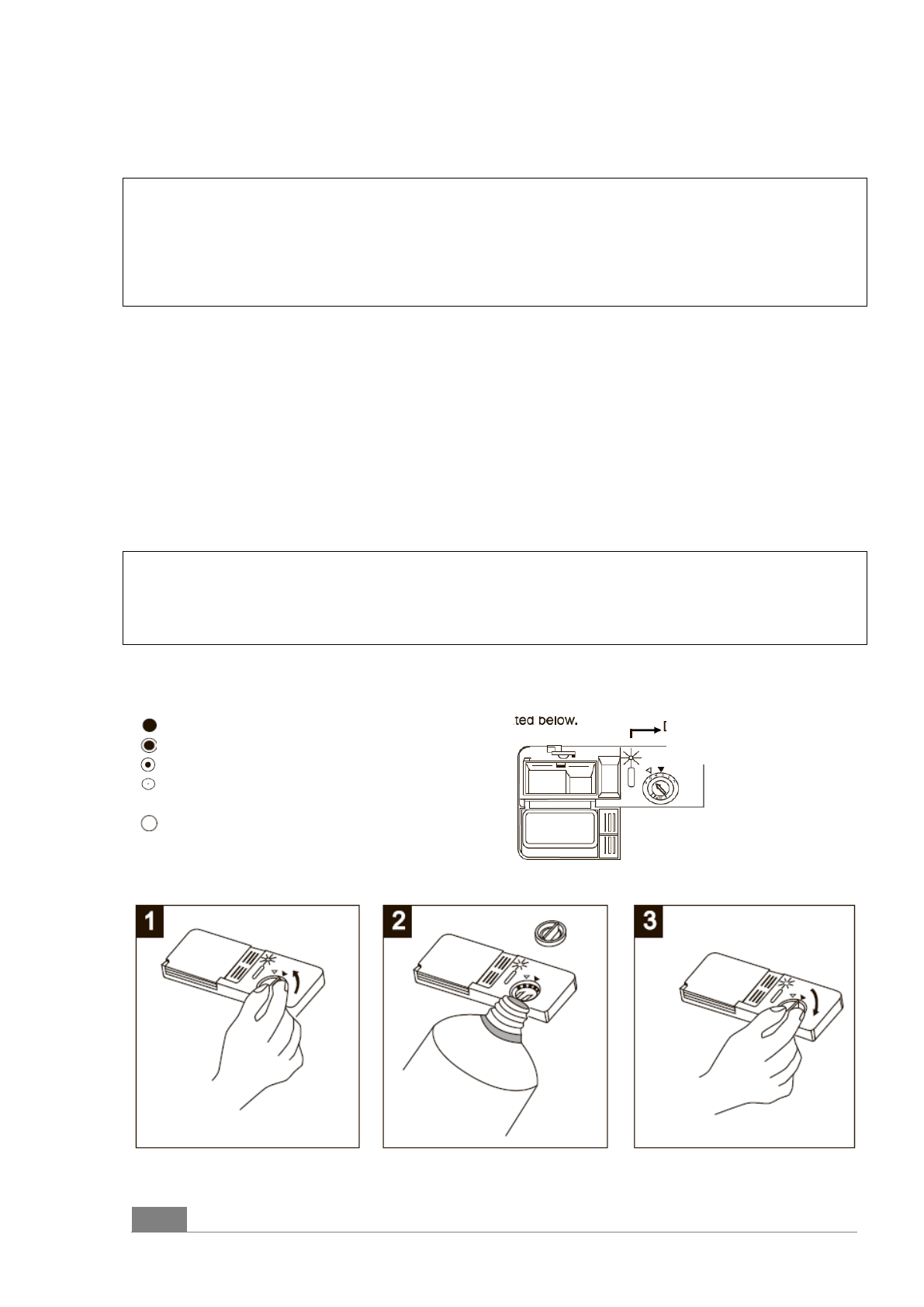 ted below.

1

2

3