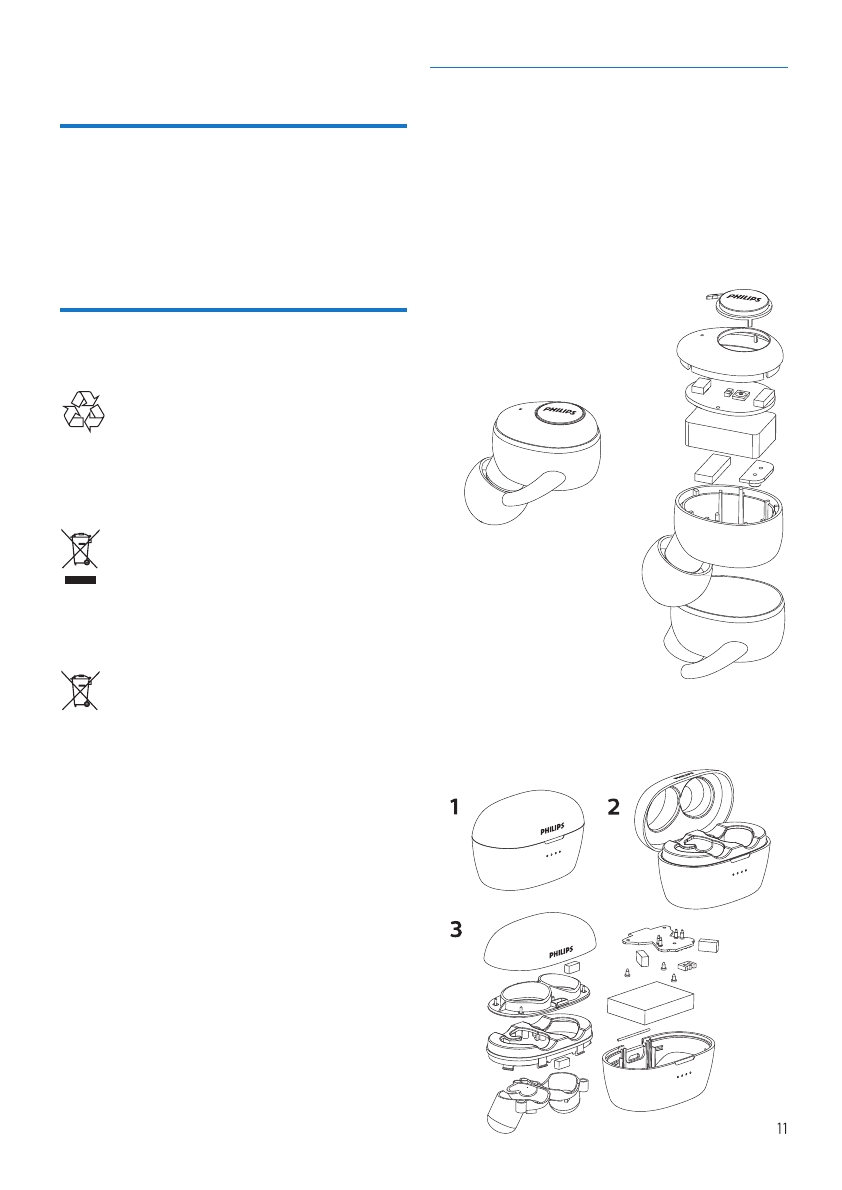 PHILIPS

PHILIPS

1

PHILIPS

2

3

PHILIPS

11