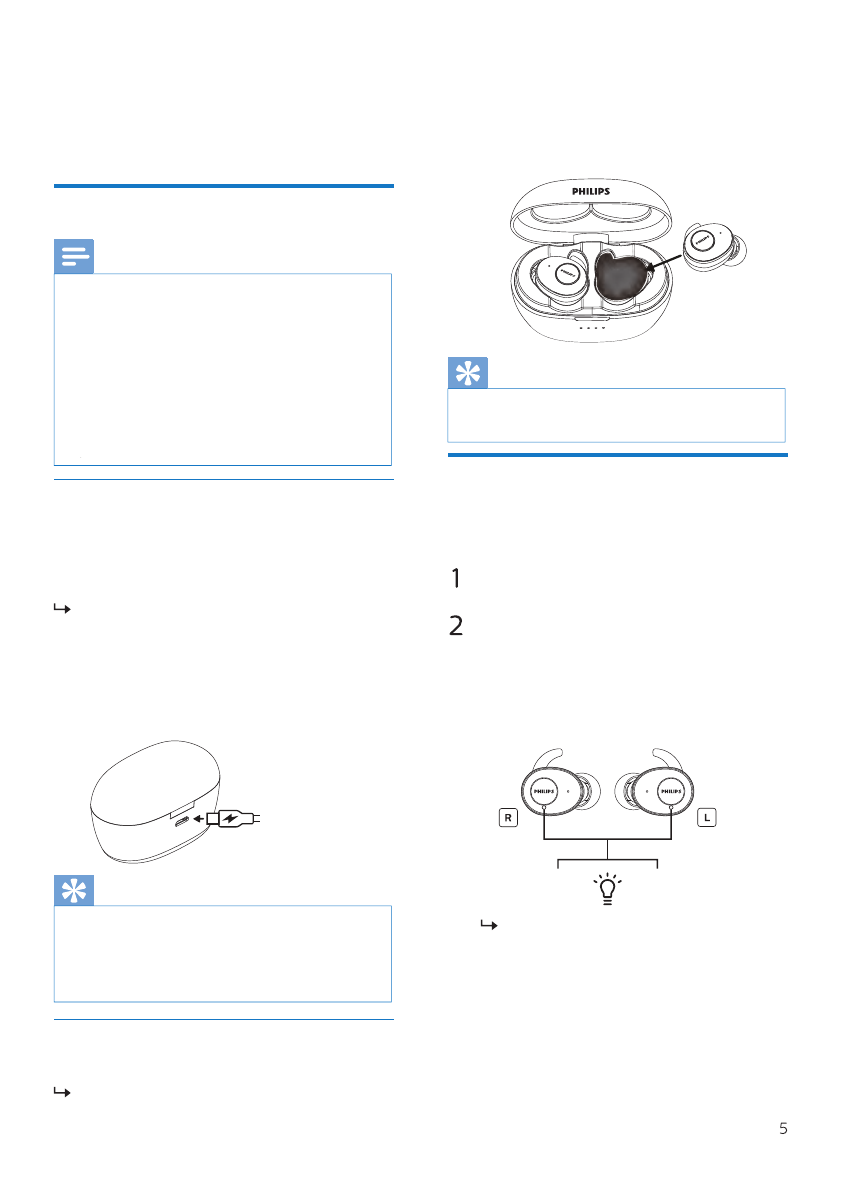 PHILIPS

1

2

PHILIPS

PHILIPS

R

L

5