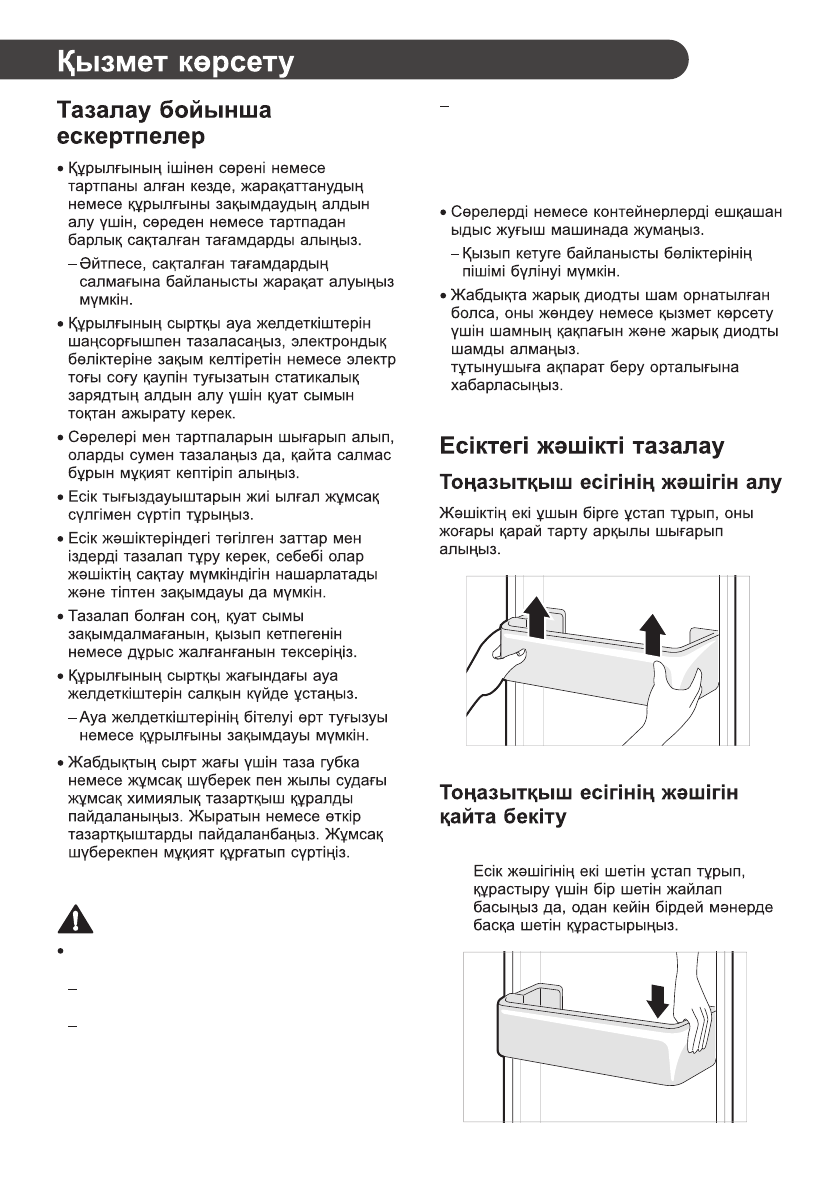 Қызмет көрсету

Тазалау бойынша ескертпелер

• Құрылғының ішінен сөрені немесе тартпаны алған кезде, жарақаттанудың немесе құрылғыны зақымдаудың алдын алу үшін, сөреден немесе тартпадан барлық сақталған тағамдарды алыңыз.

– Әйтпесе, сақталған тағамдардың салмағына байланысты жарақат алуыңыз мүмкін.

• Құрылғының сыртқы ауа желдеткіштерін шаңсорғышпен тазаласаңыз, электрондық бөліктеріне зақым келтіретін немесе электр тоғы соғу қаупін туғызатын статикалық зарядтың алдын алу үшін қуат сымын тоқтан ажырату керек.

• Сөрелері мен тартпаларын шығарып алып, оларды сумен тазалаңыз да, қайта салмас бұрын мұқият кептіріп алыңыз.

• Есік тығыздауыштарын жиі ылғал жұмсақ сүлгімен сүртіп тұрыңыз.

• Есік жәшіктеріндегі төгілген заттар мен іздерді тазалап тұру керек, себебі олар жәшіктің сақтау мүмкіндігін нашарлатады және тіптен зақымдауы да мүмкін.

• Тазалап болған соң, қуат сымы зақымдалмағанын, қызып кетпегенін немесе дұрыс жалғанғанын тексеріңіз.

• Құрылғының сыртқы жағындағы ауа желдеткіштерін салқын күйде ұстаңыз.

– Ауа желдеткіштерінің бітелуі өрт туғызуы немесе құрылғыны зақымдауы мүмкін.

• Жабдықтың сырт жағы үшін таза губка немесе жұмсақ шүберек пен жылы судағы жұмсақ химиялық тазартқыш құралды пайдаланыңыз. Жыратын немесе өткір тазартқыштарды пайдаланбаңыз. Жұмсақ шүберекпен мұқият құрғатып сүртіңіз.

•

–

–

–

• Сөрелерді немесе контейнерлерді ешқашан ыдыс жуғыш машинада жумаңыз.

– Қызып кетуге байланысты бөліктерінің пішімі бүлінуі мүмкін.

• Жабдықта жарық диодты шам орнатылған болса, оны жөндеу немесе қызмет көрсету үшін шамның қақпағын және жарық диодты шамды алмаңыз.
тұтынушыға ақпарат беру орталығына хабарласыңыз.

Есіктегі жәшікті тазалау

Тоңазытқыш есігінің жәшігін алу

Жәшіктің екі ұшын бірге ұстап тұрып, оны жоғары қарай тарту арқылы шығарып алыңыз.

Тоңазытқыш есігінің жәшігін қайта бекіту

Есік жәшігінің екі шетін ұстап тұрып, құрастыру үшін бір шетін жайлап басыңыз да, одан кейін бірдей мәнерде басқа шетін құрастырыңыз.