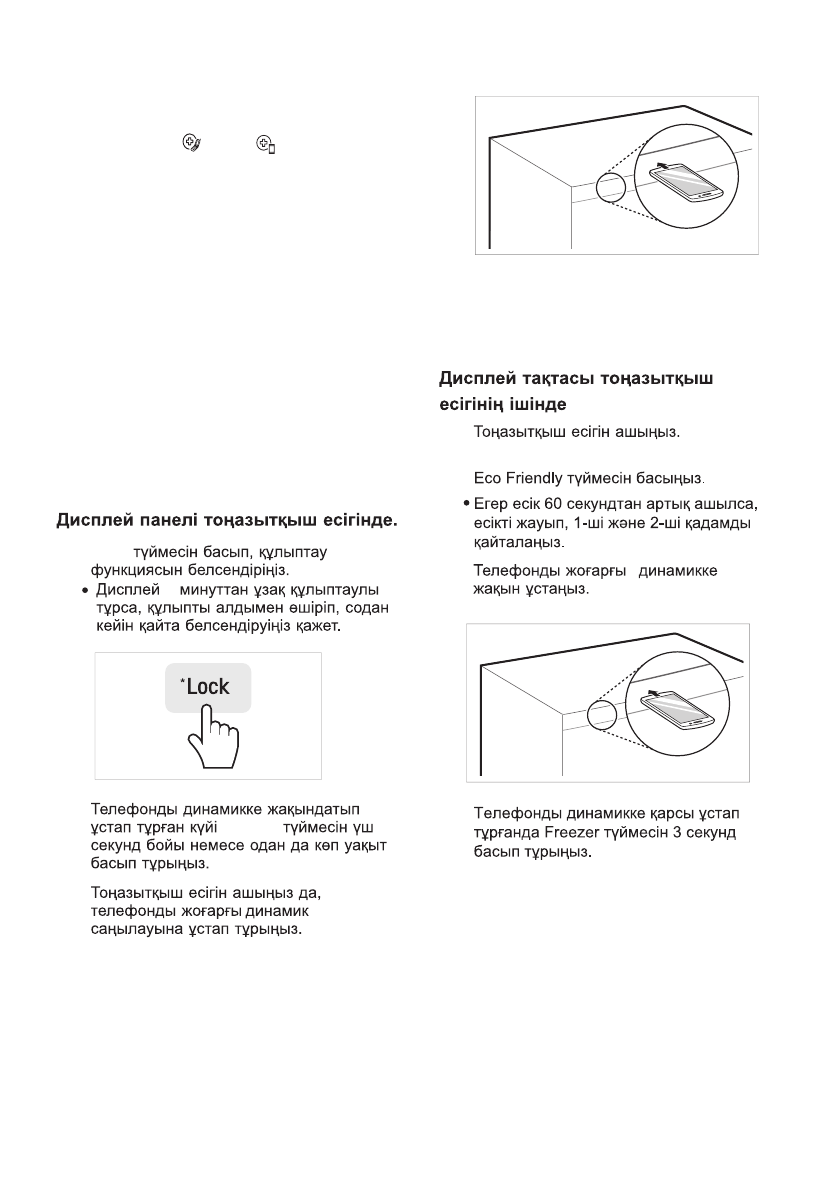 Дисплей панелі тоңазытқыш есігінде.

түймесін басып, құлыптау функциясын белсендіріңіз.

• Дисплей минуттан ұзақ құлыптаулы тұрса, құлыпты алдымен өшіріп, содан кейін қайта белсендіруіңіз қажет.

*Lock

Телефонды динамикке жақындатып ұстап тұрған күйі түймесін үш секунд бойы немесе одан да көп уақыт басып тұрыңыз.

Тоңазытқыш есігін ашыңыз да, телефонды жоғарғы динамик саңылауына ұстап тұрыңыз.

Дисплей тақтасы тоңазытқыш есігінің ішінде

Тоңазытқыш есігін ашыңыз.

Eco Friendly түймесін басыңыз.

• Егер есік 60 секундтан артық ашылса, есікті жауып, 1-ші және 2-ші қадамды қайталаңыз.

Телефонды жоғарғы динамикке жақын ұстаңыз.

Телефонды динамикке қарсы ұстап тұрғанда Freezer түймесін 3 секунд басып тұрыңыз.