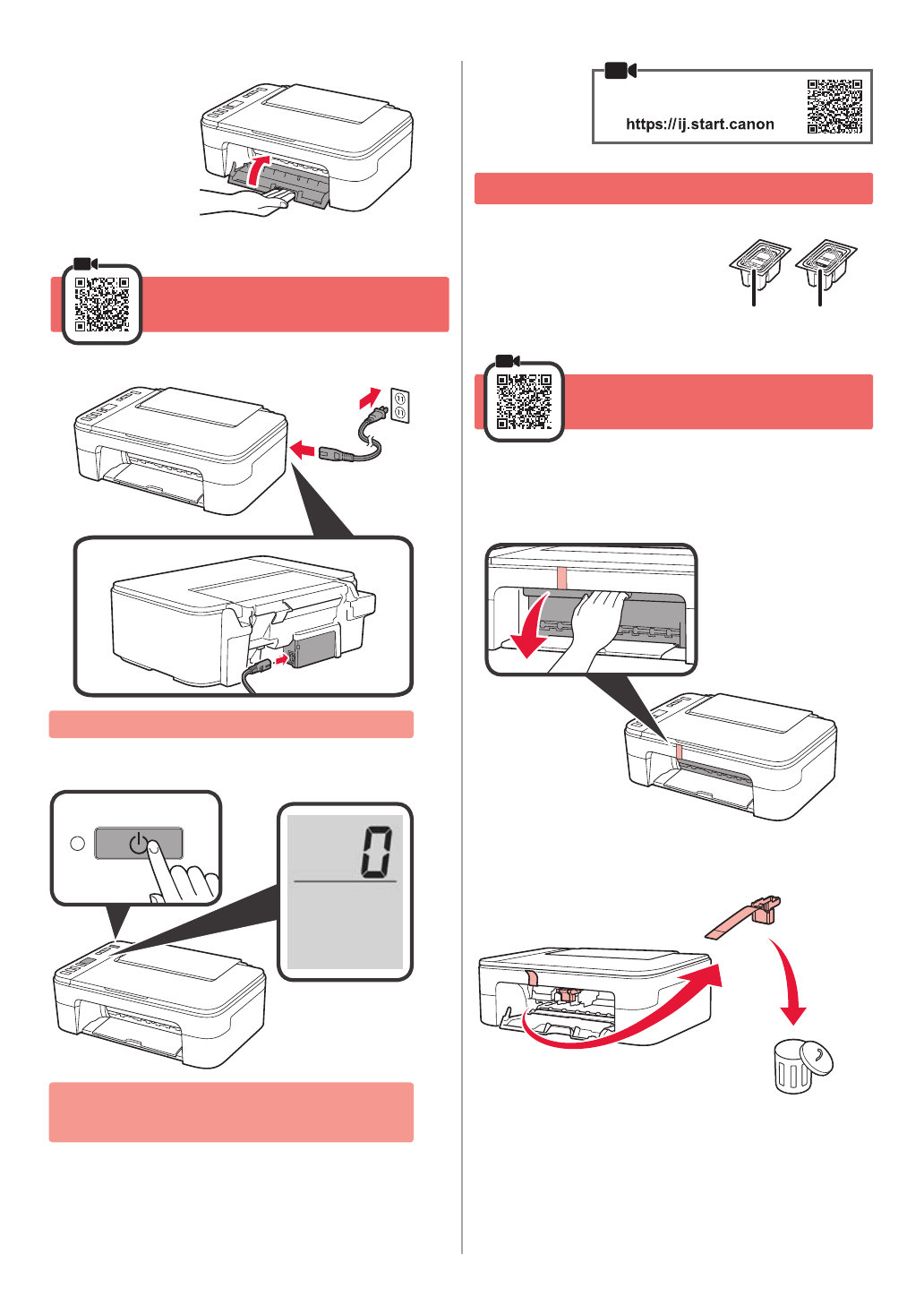 https://ij.start.canon

0