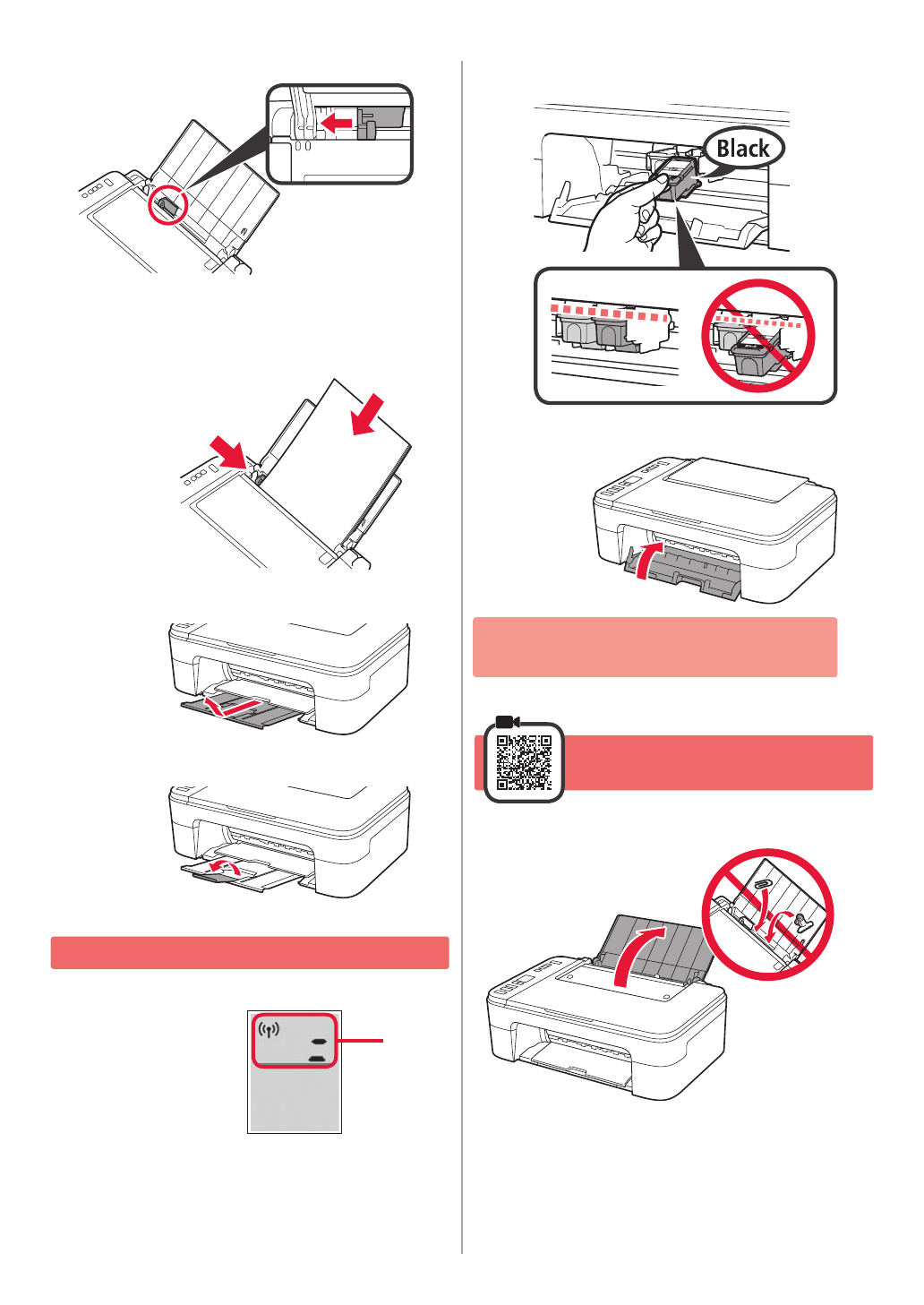 Black