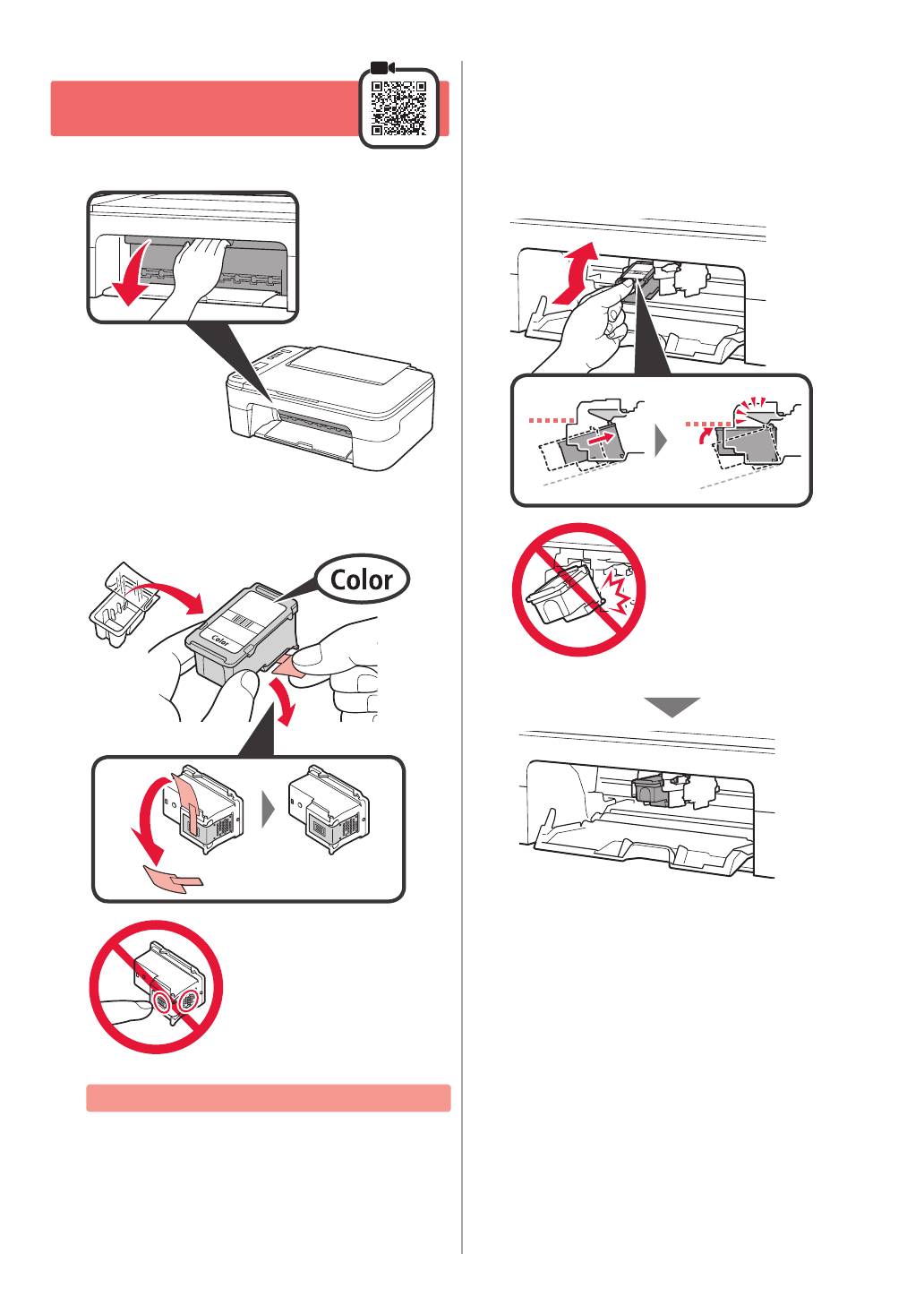 Color

Color