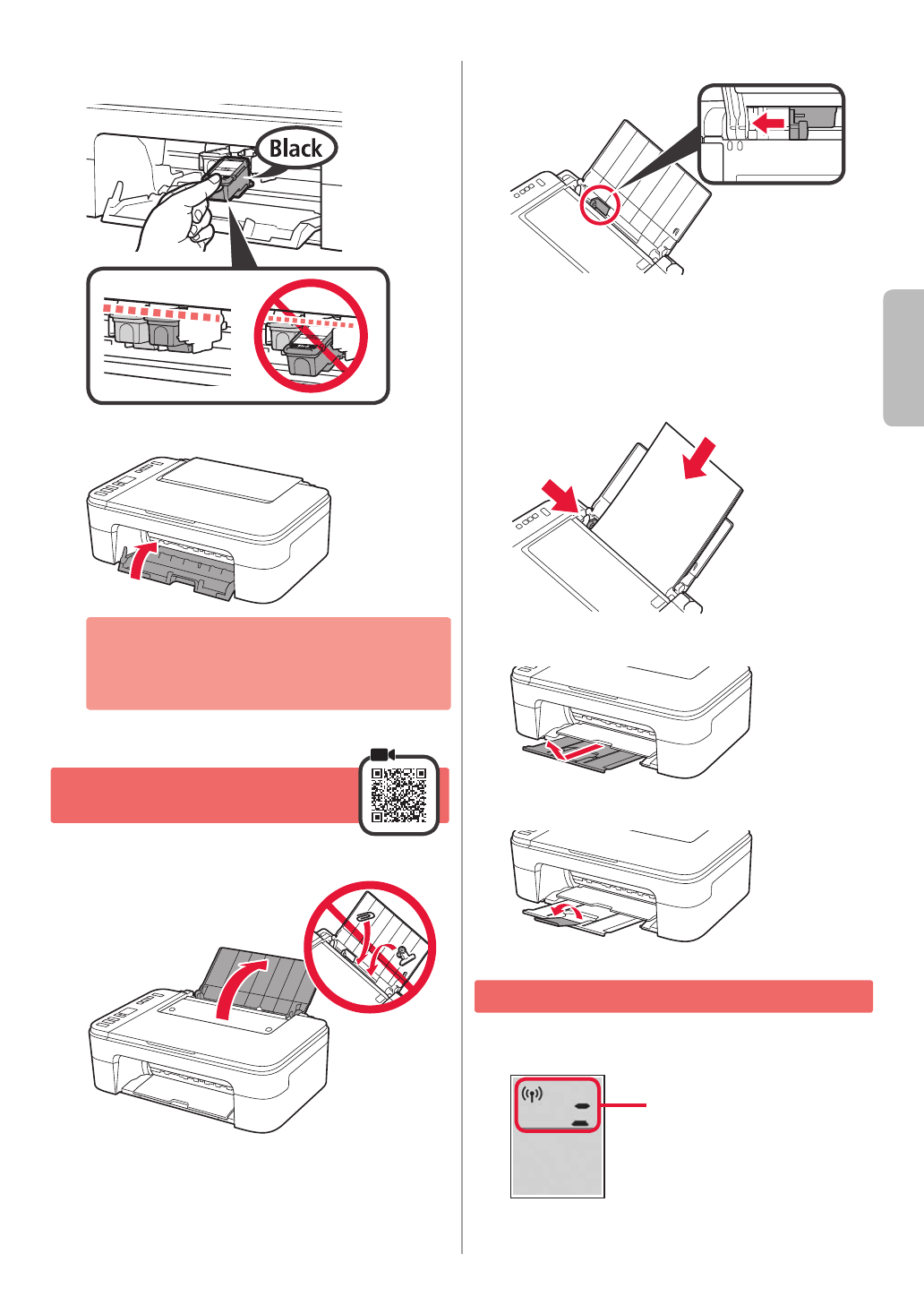 Black