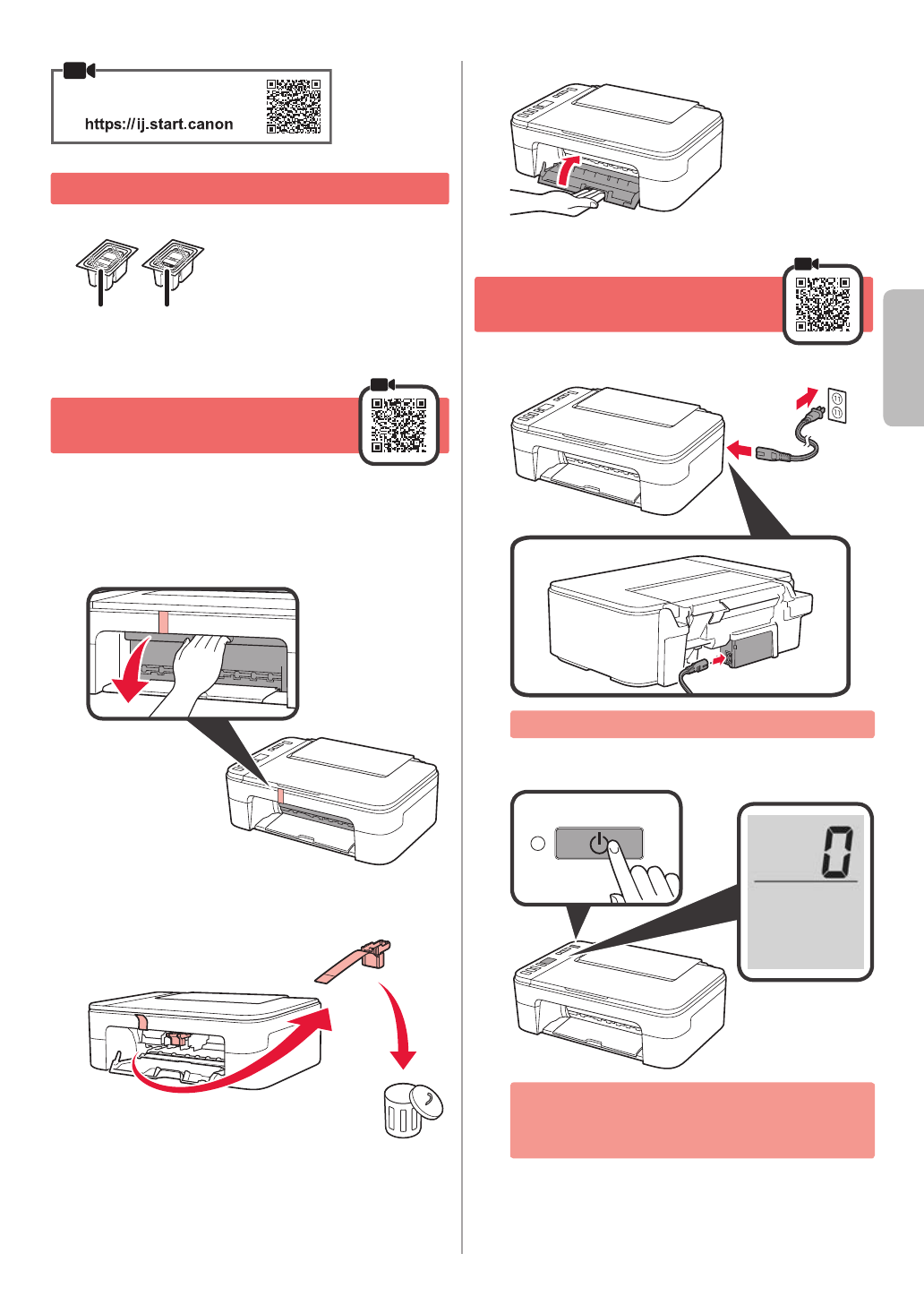 https://ij.start.canon

0