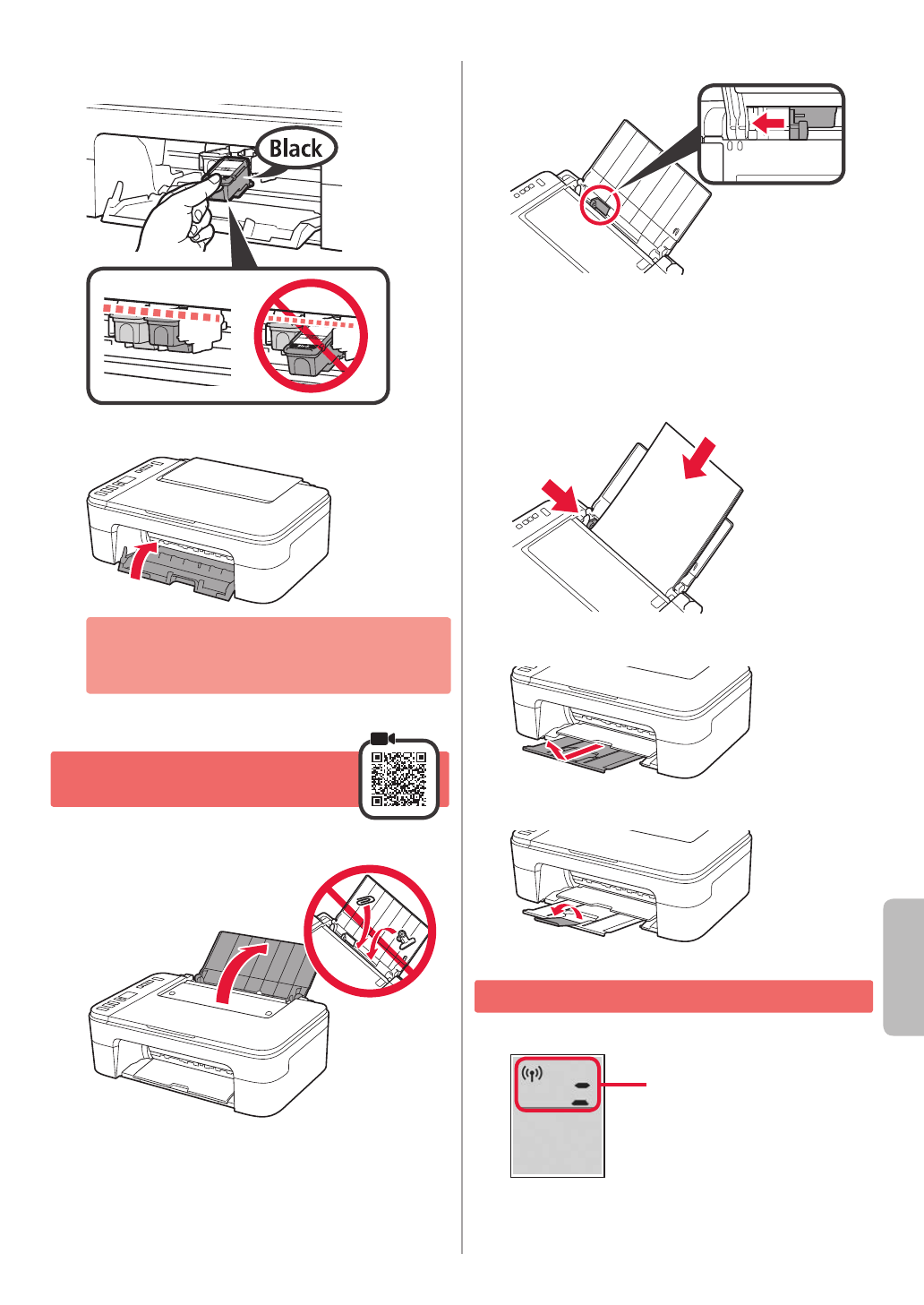 Black