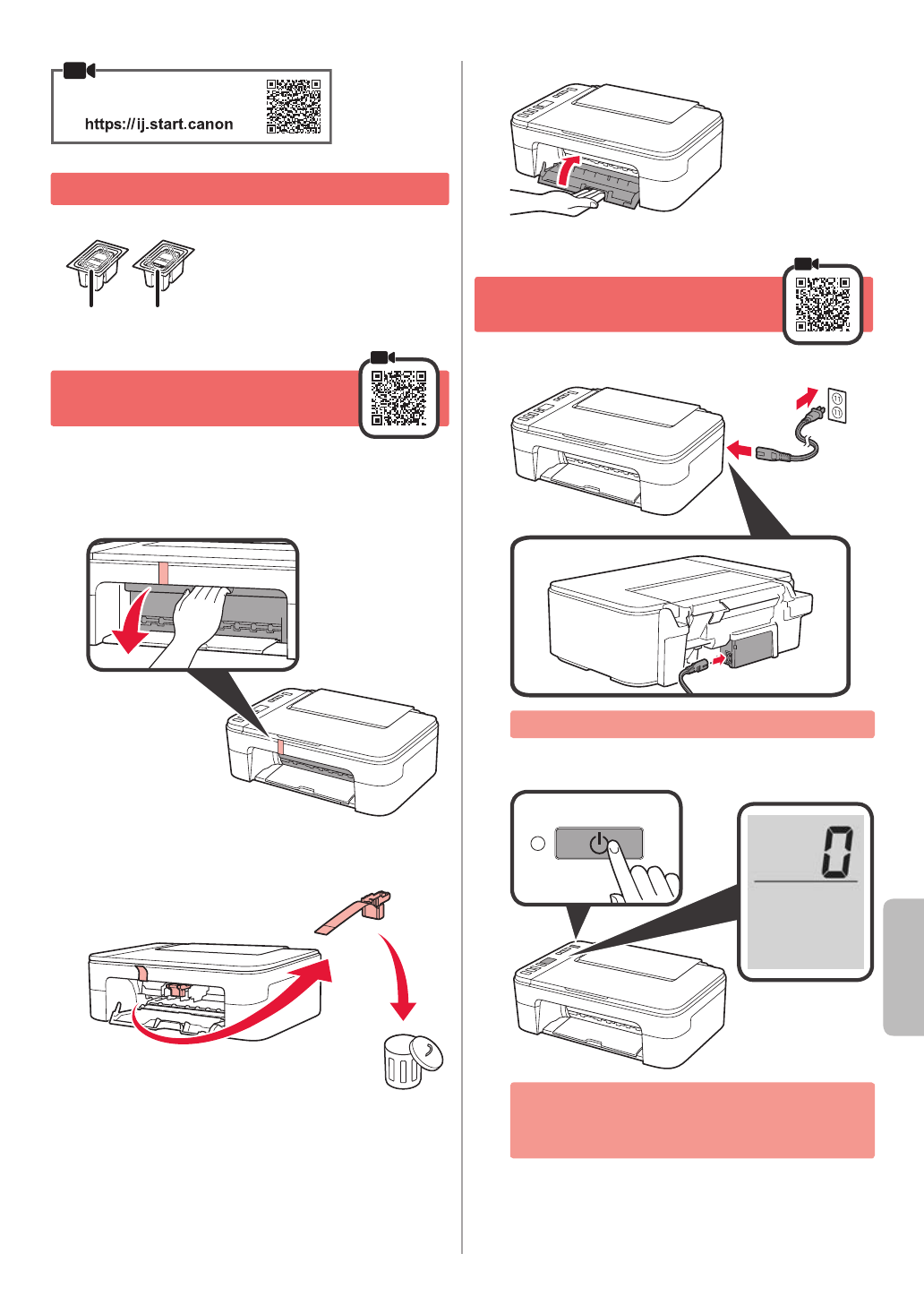 https://ij.start.canon

0