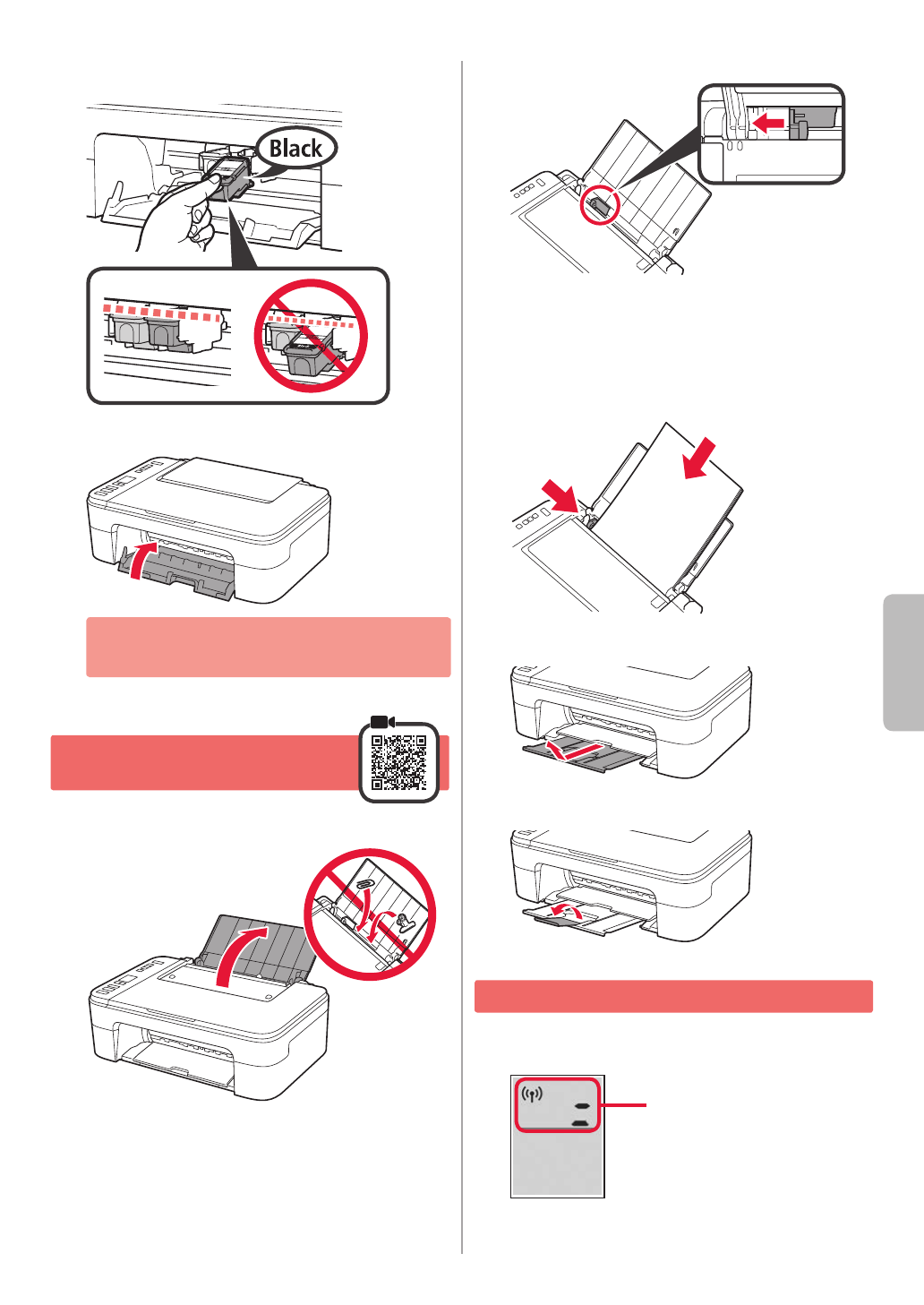 Black