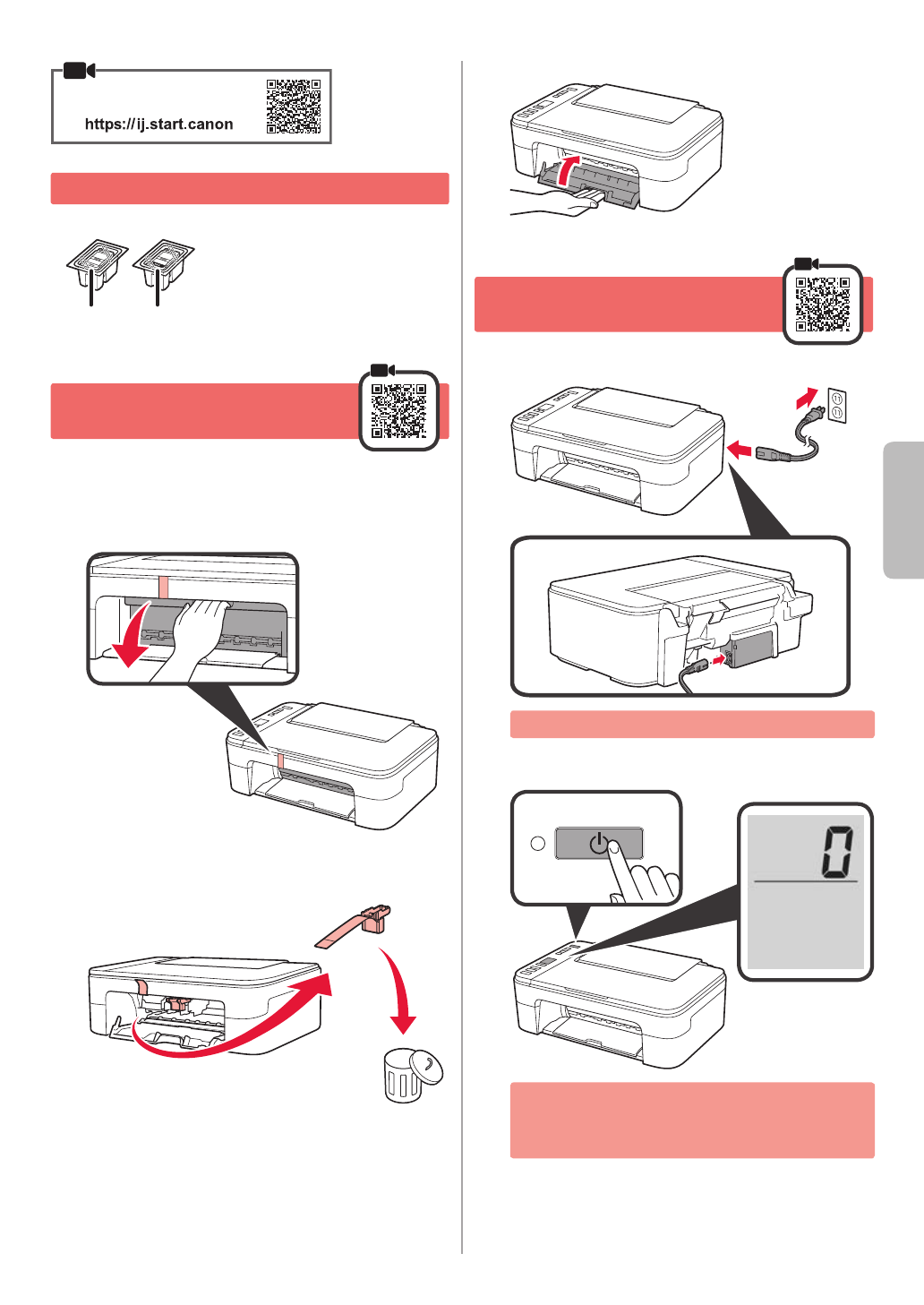 https://ij.start.canon

0