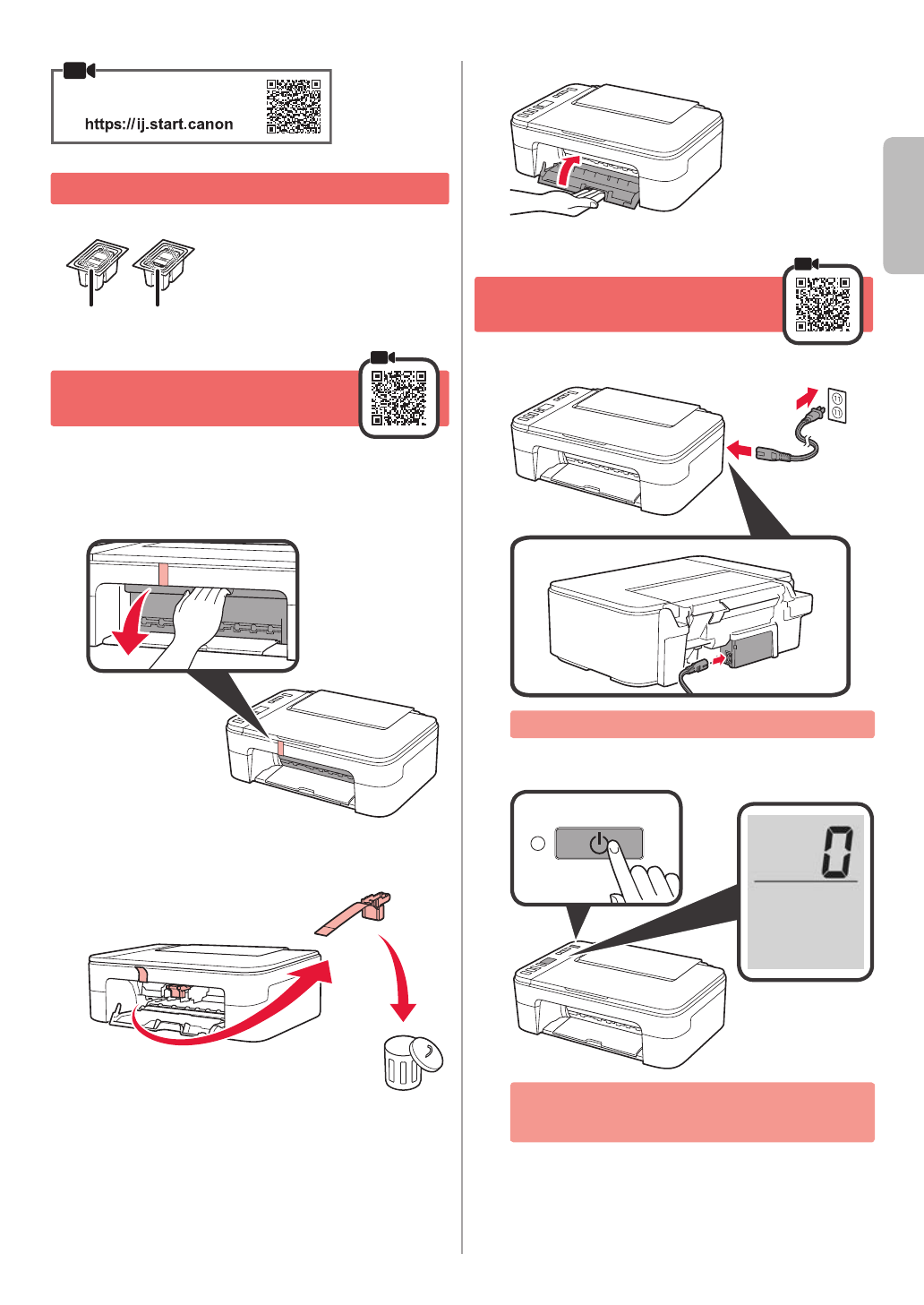 https://ij.start.canon

0