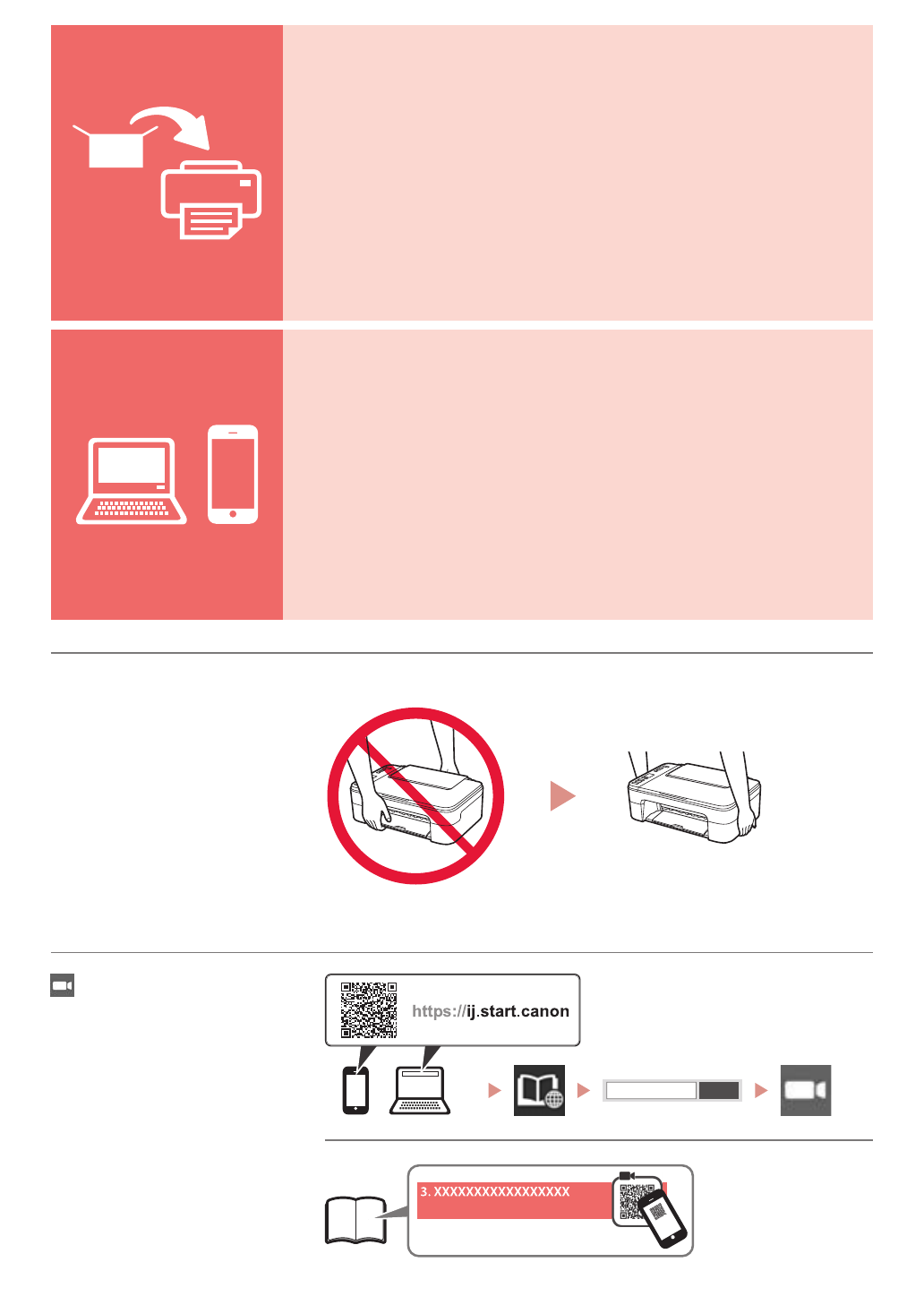 https://ij.start.canon

3. XXXXXXXXXXXXXXXXX