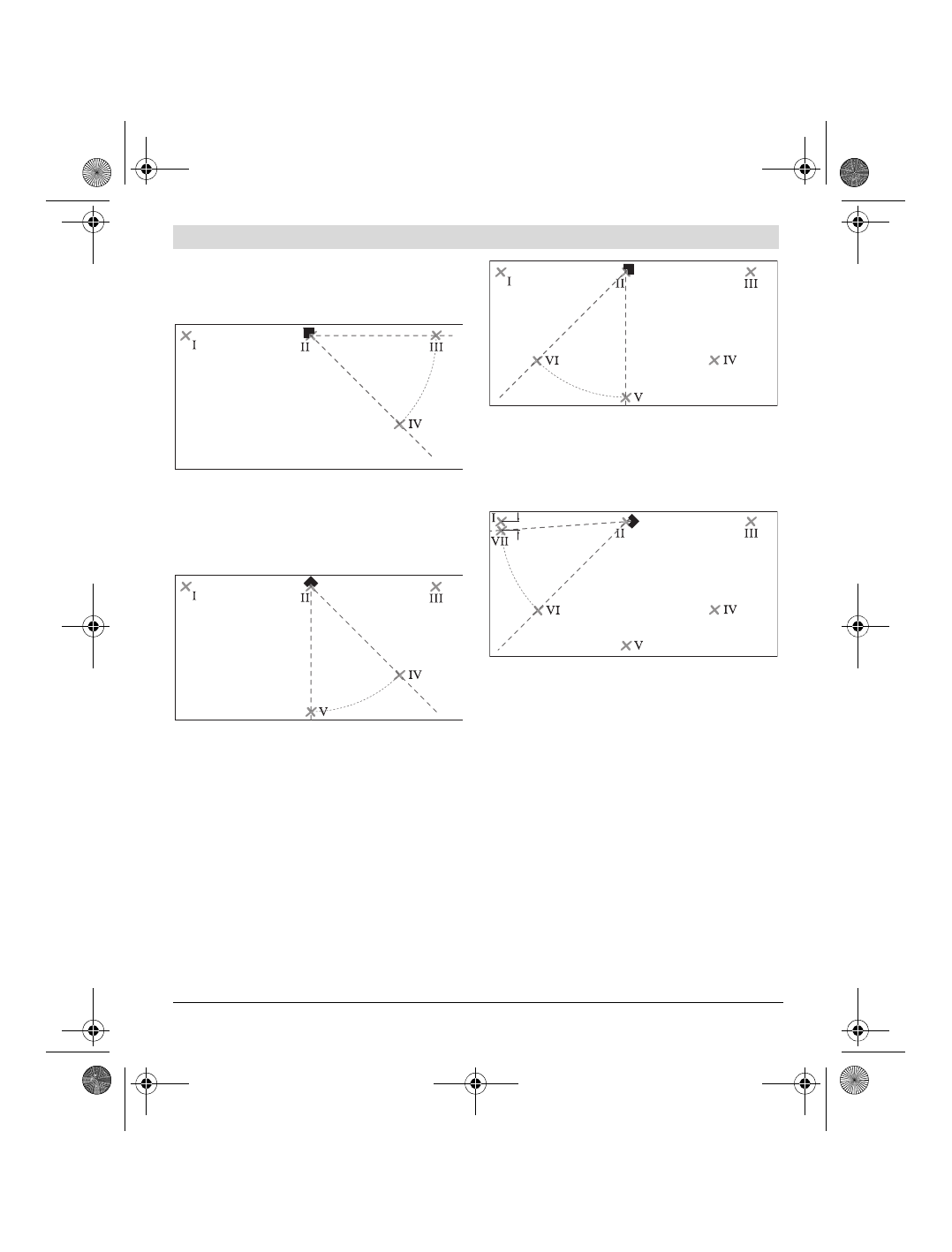 I
II
III
IV

I
II
III
IV
V

I
II
III
VI
IV
V

I
VII
II
III
VI
IV
V