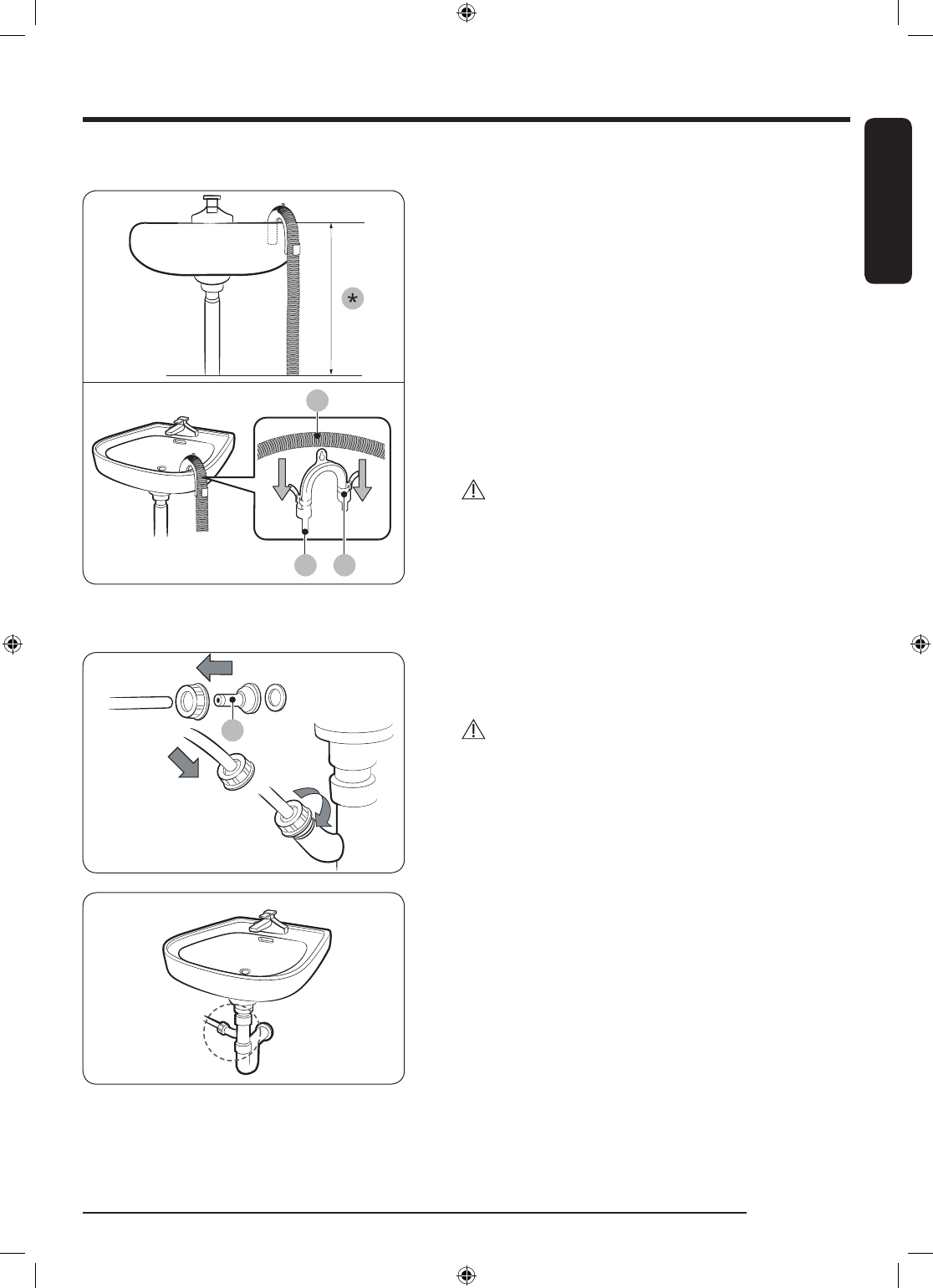 *