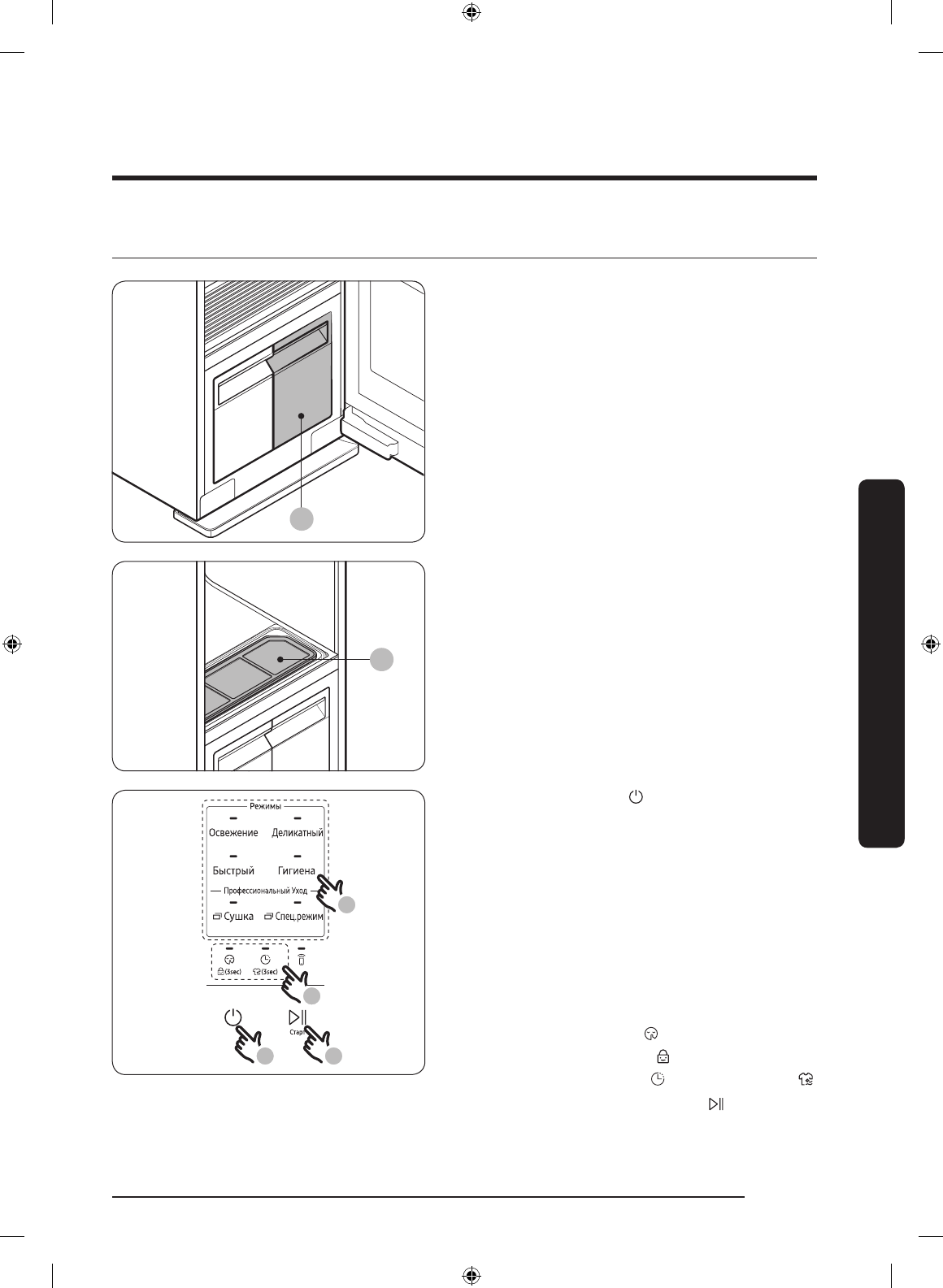 Режимы

Освежение

Деликатный

Быстрый

Гигиена

Профессиональный Уход

Сушка

Спец.режим

(3sec)

(3sec)

Старт