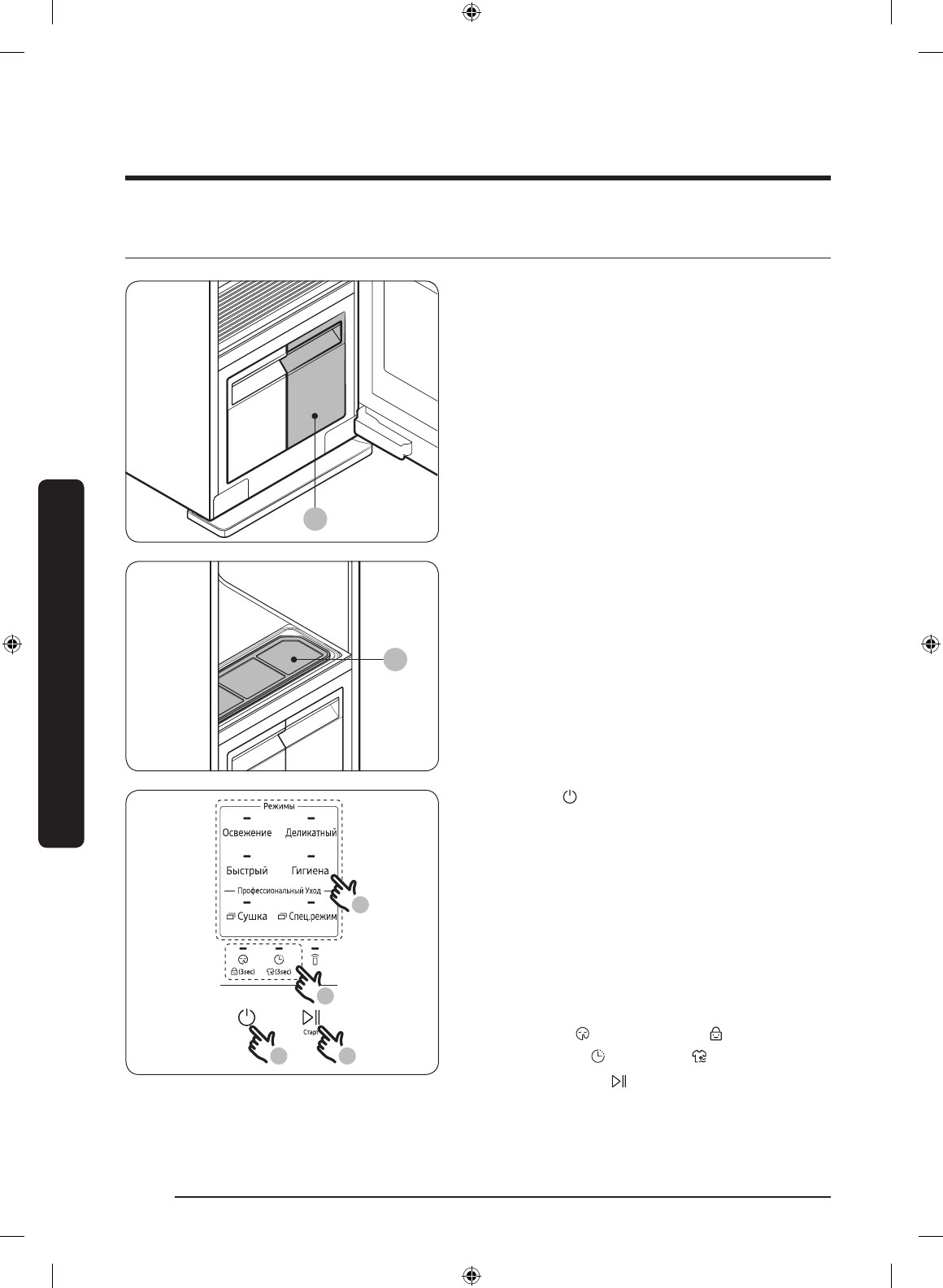 Режимы
Освежение
Деликатный
Быстрый
Гигиена
Профессиональный Уход
Сушка
Спец.режим
(3sec)
(3sec)
Старт