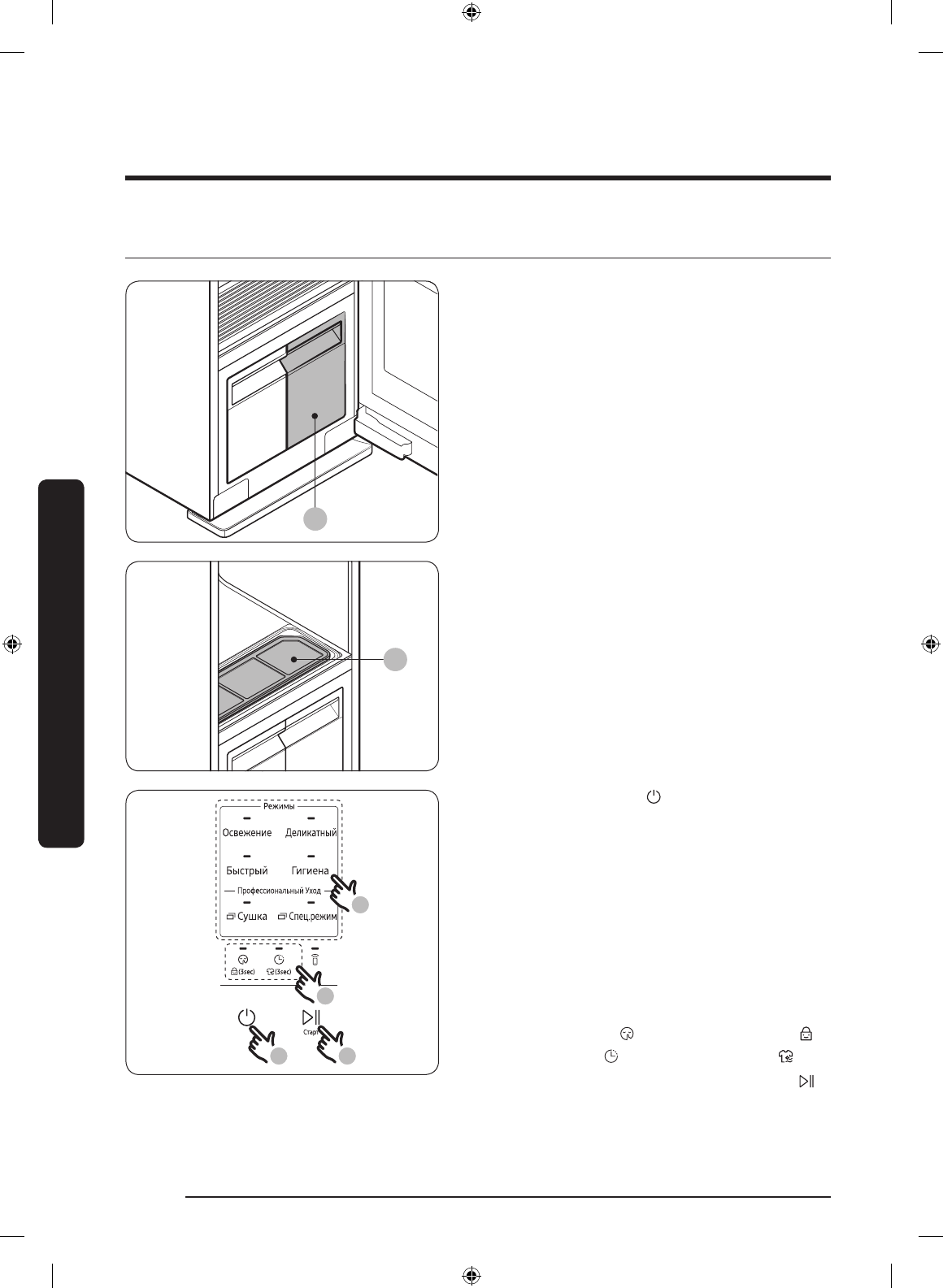 Режимы

Освежение

Деликатный

Быстрый

Гигиена

Профессиональный Уход

Сушка

Спец.режим

(3sec)

(3sec)

Старт