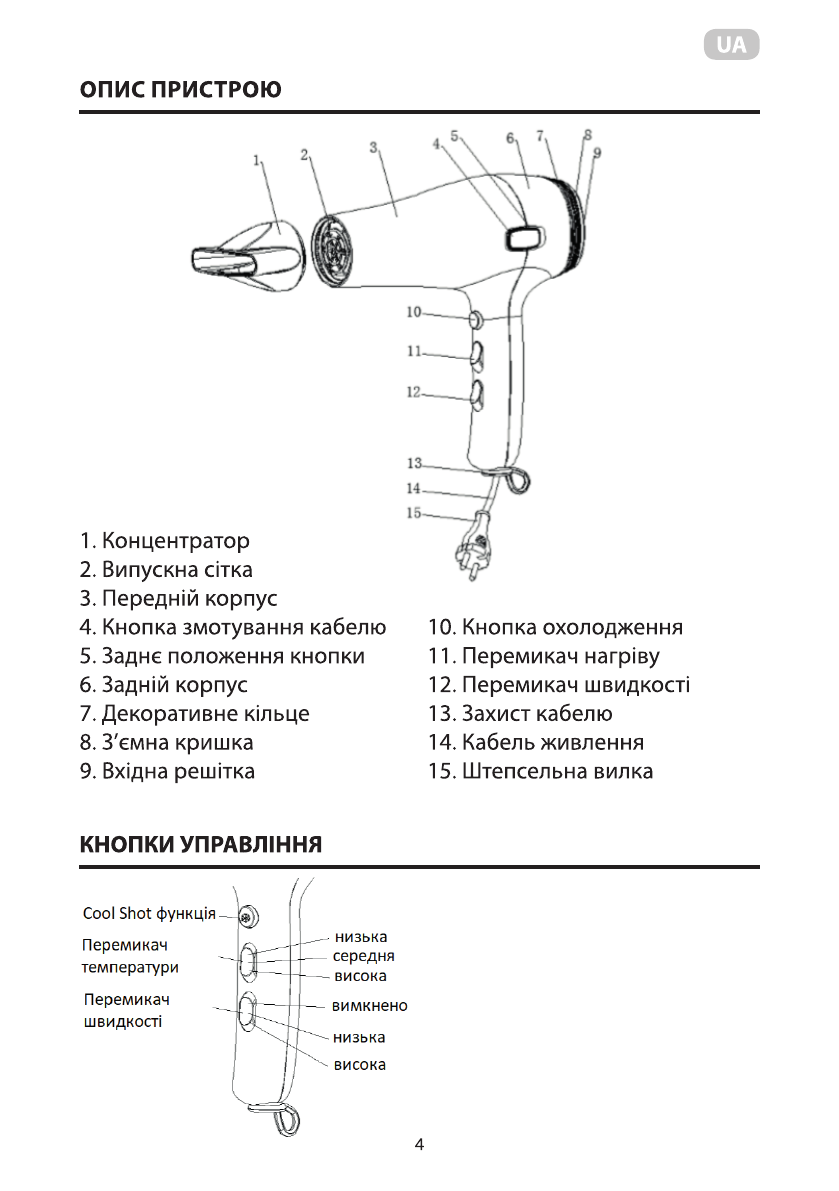 UA

ОПИС ПРИСТРОЮ

1 2 3 4 5 6 7 8 9

10

11

12

13

14

15

1. Концентратор
2. Випускна сітка
3. Передній корпус
4. Кнопка змотування кабелю
5. Заднє положення кнопки
6. Задній корпус
7. Декоративне кільце
8. З'ємна кришка
9. Вхідна решітка

10. Кнопка охолодження
11. Перемикач нагріву
12. Перемикач швидкості
13. Захист кабелю
14. Кабель живлення
15. Штепсельна вилка

КНОПКИ УПРАВЛІННЯ

Cool Shot функція

Перемикач температури

Перемикач швидкості

низька
середня
висока

вимкнено
низька
висока

4