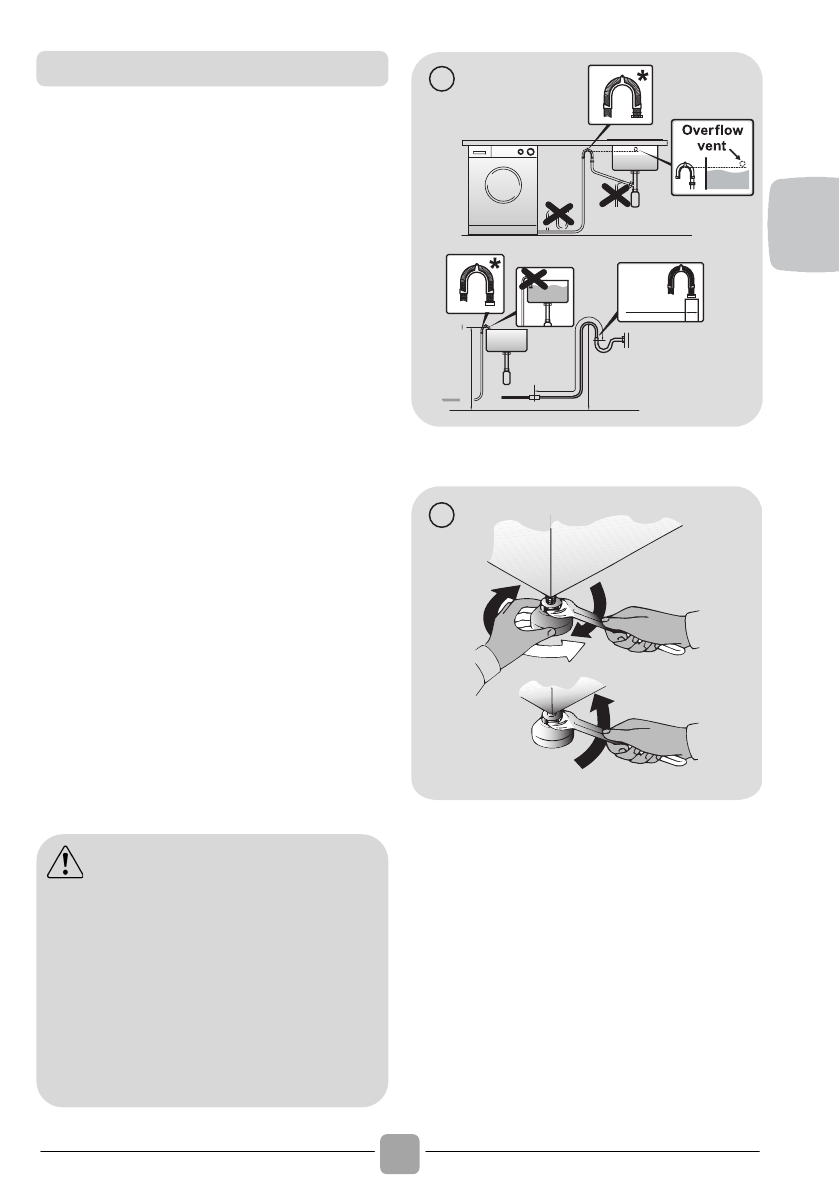 Overflow vent