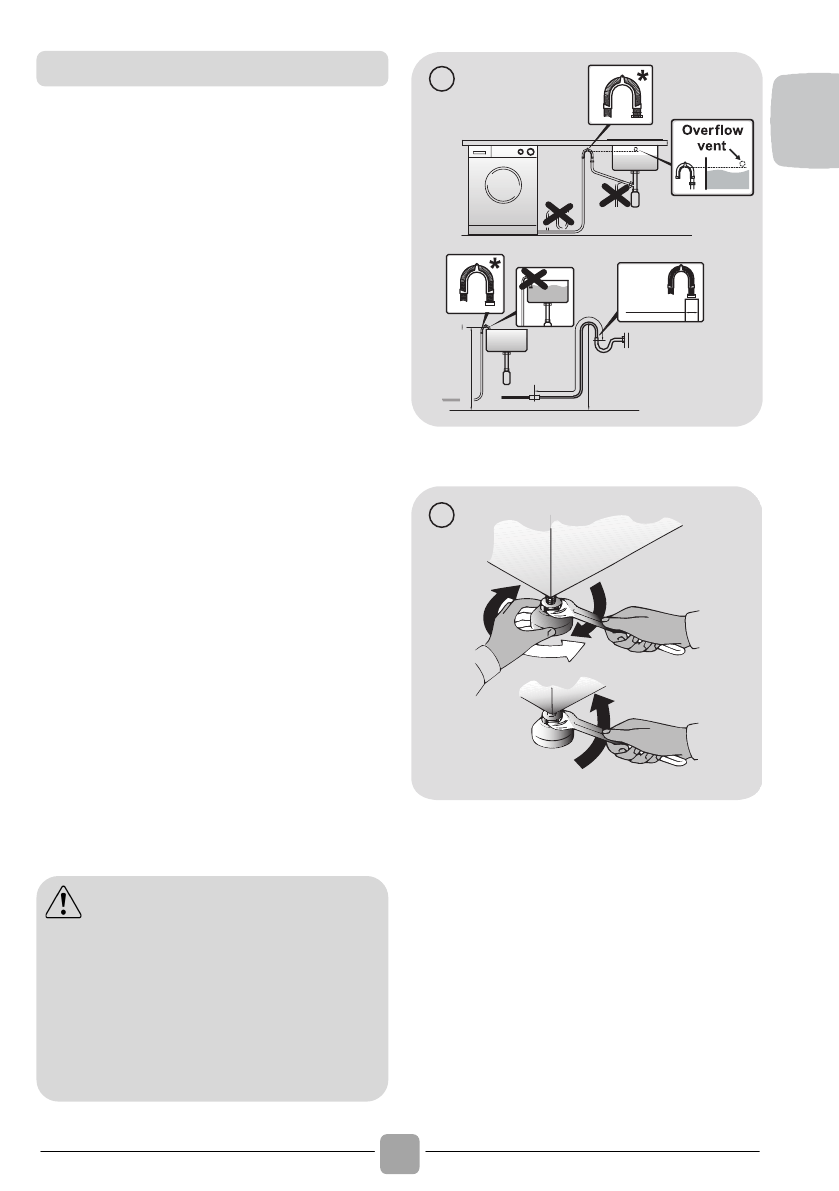 Overflow vent