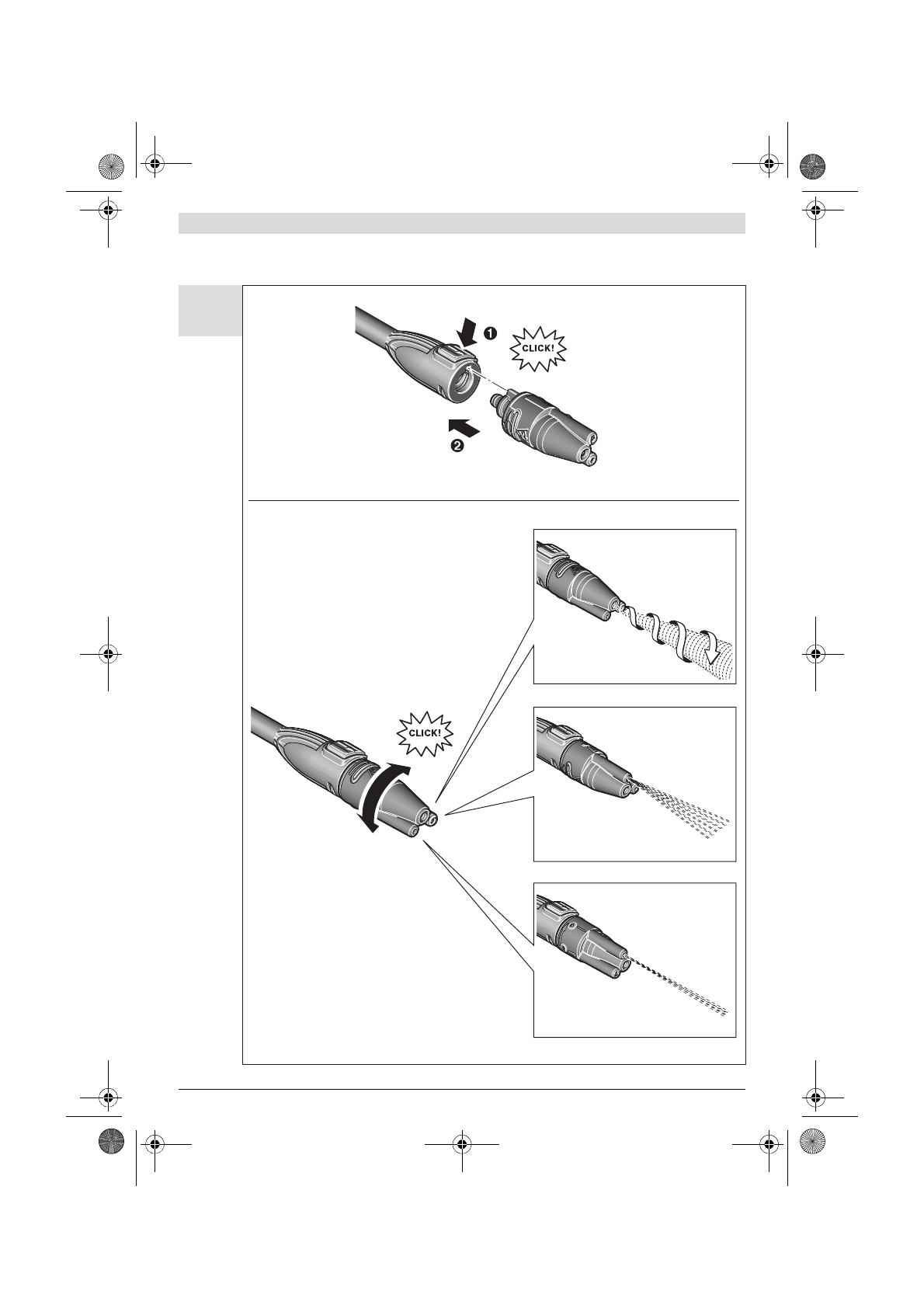 1

CLICK!

2

CLICK!