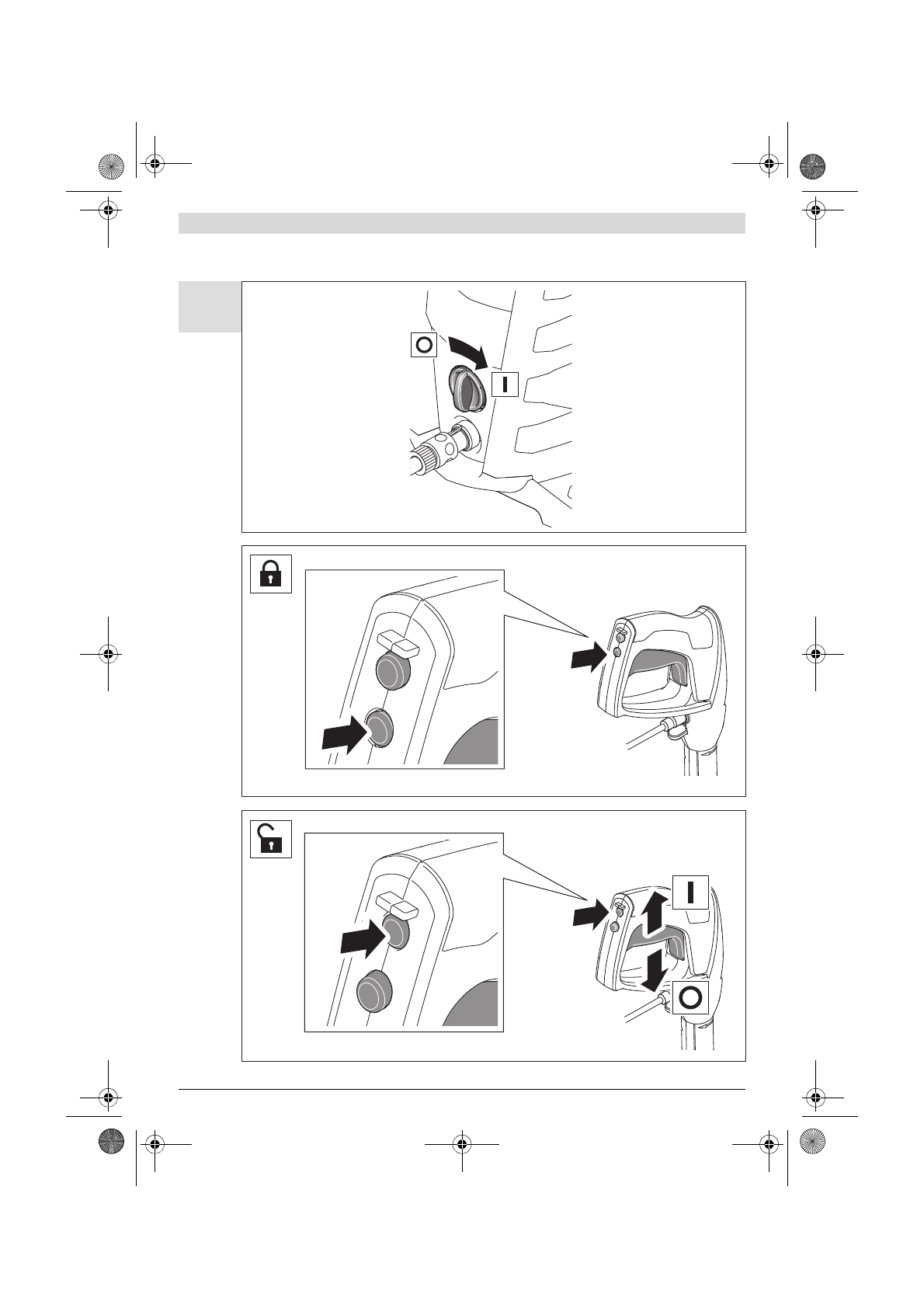 O

I

I

O