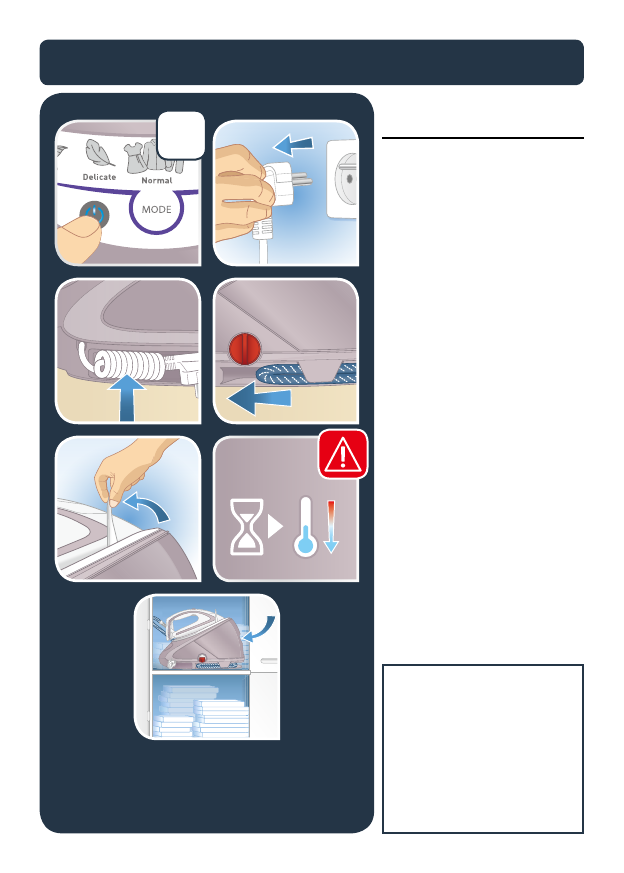 Delicate
Normal
MODE