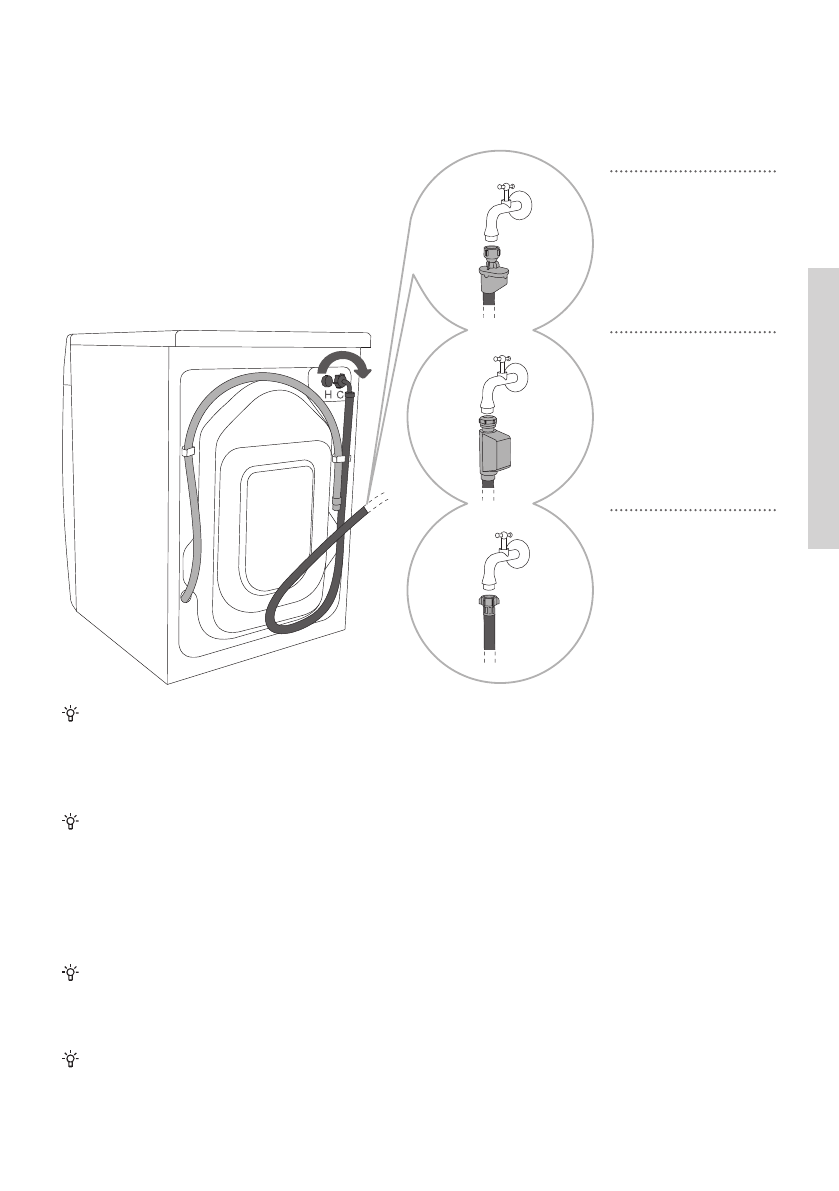 H C