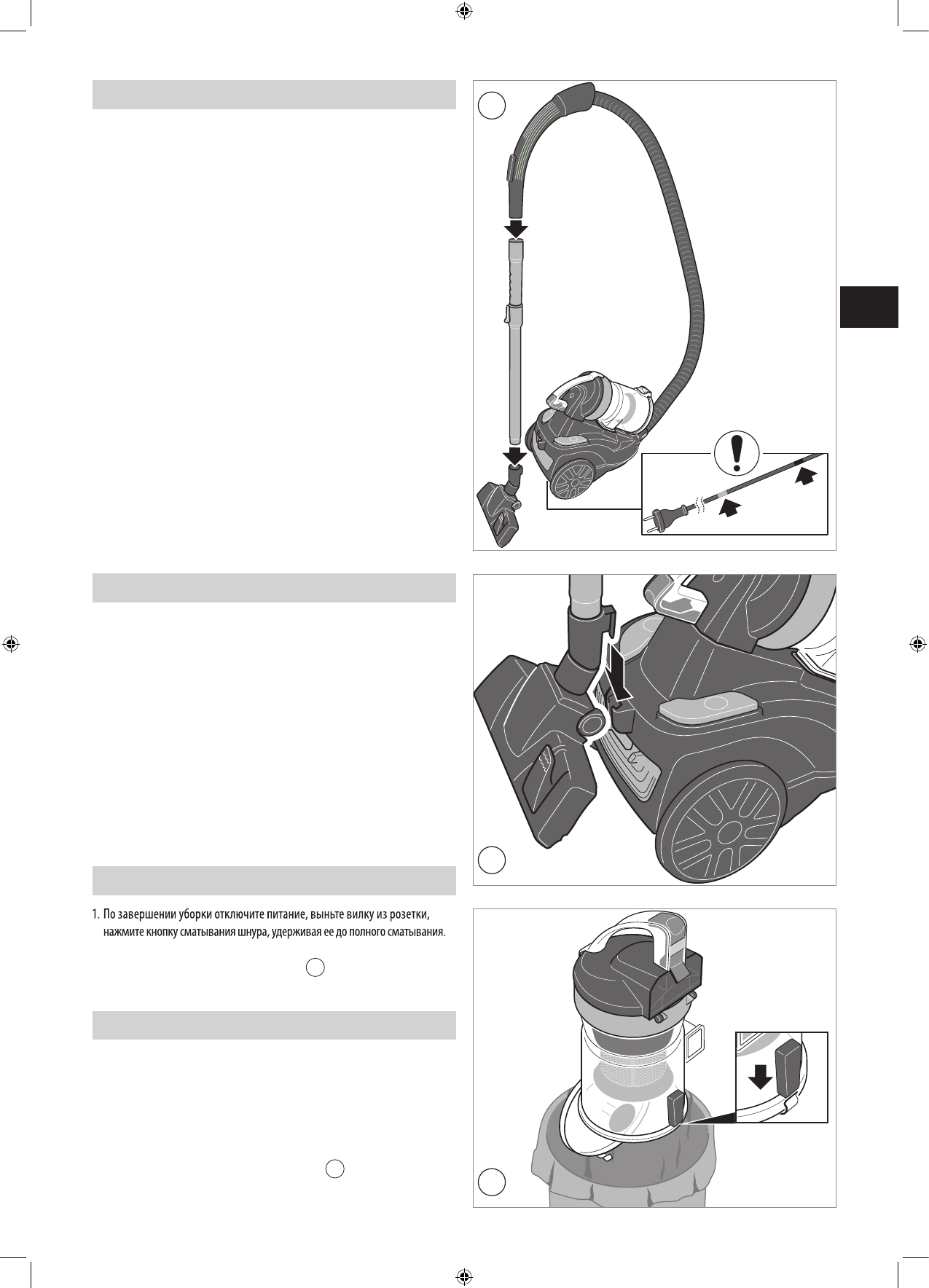 1. По завершении уборки отключите питание, выньте вилку из розетки, нажмите кнопку сматывания шнура, удерживая ее до полного сматывания.