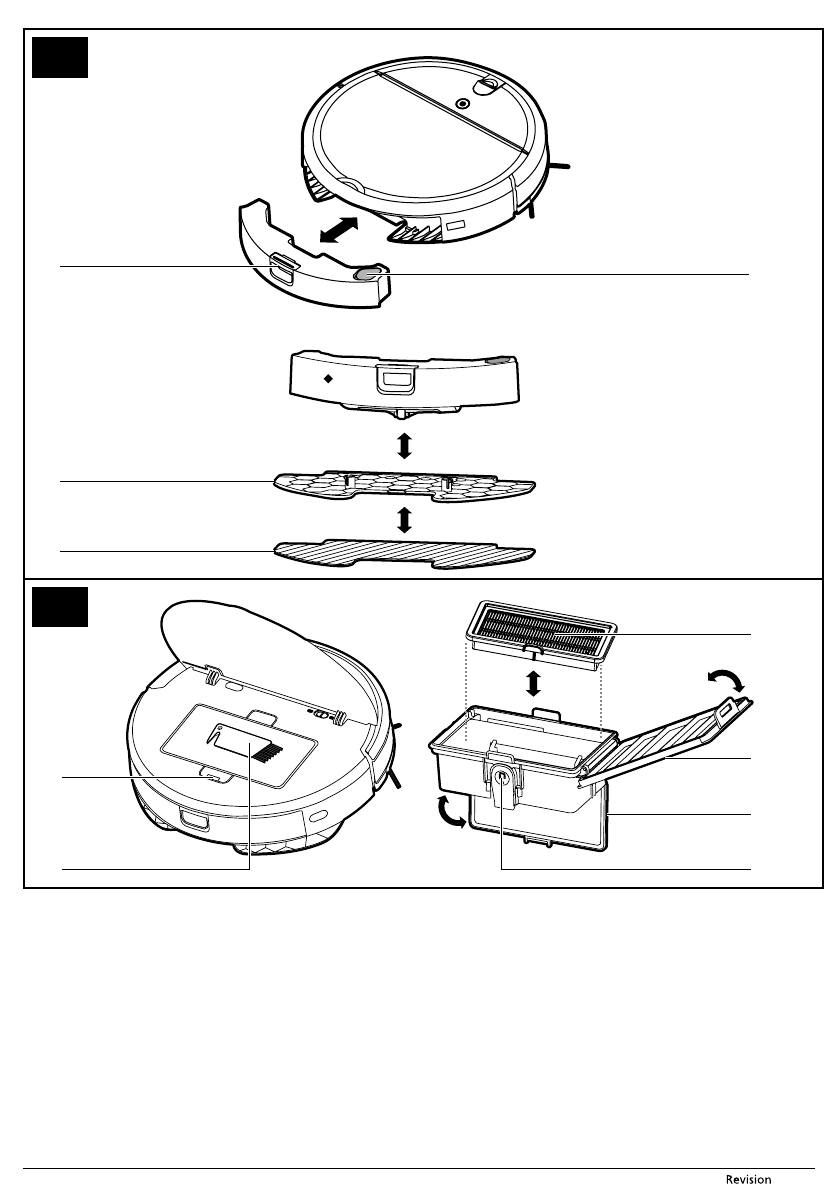 Revision